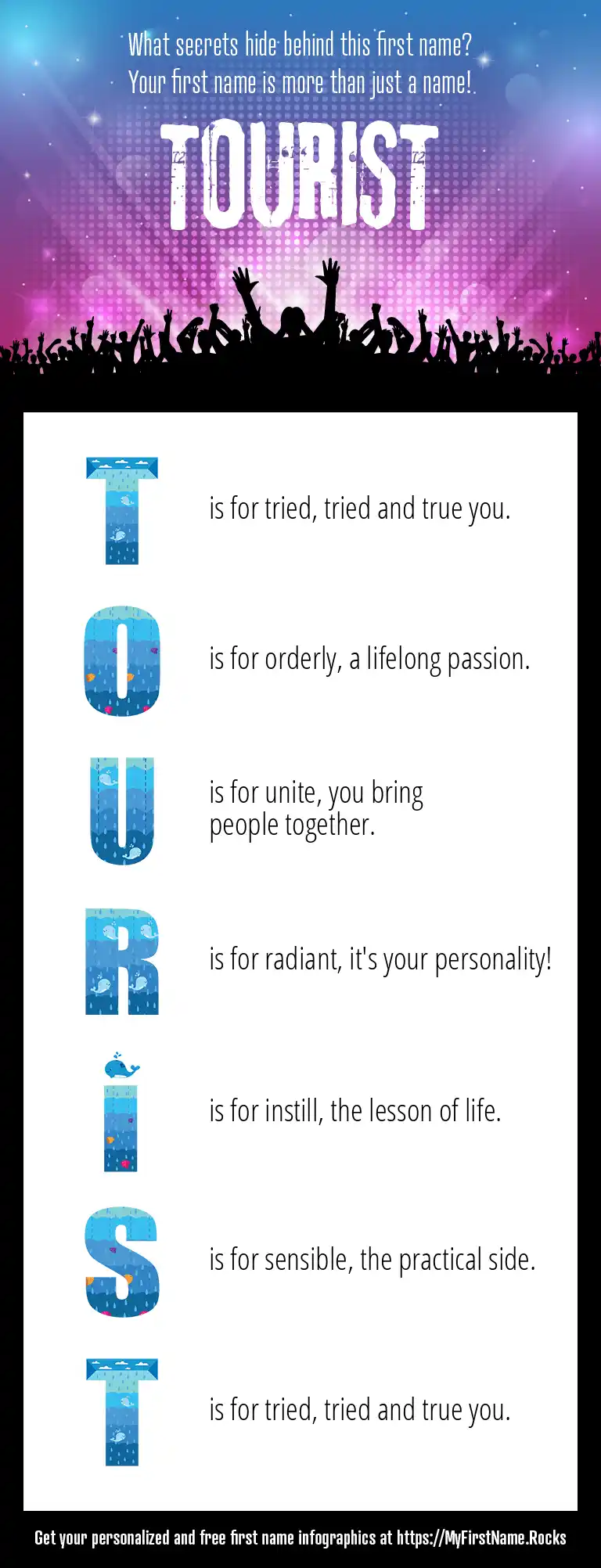 What secrets hide behind this first name?
Your first name is more than just a name!

TOURIST

T is for tried, tried and true you.

O is for orderly, a lifelong passion.

U is for unite, you bring people together.

R is for radiant, it's your personality!

I is for instill, the lesson of life.

S is for sensible, the practical side.

T is for tried, tried and true you.

Get your personalized and free first name infographics at https://MyFirstName.Rocks