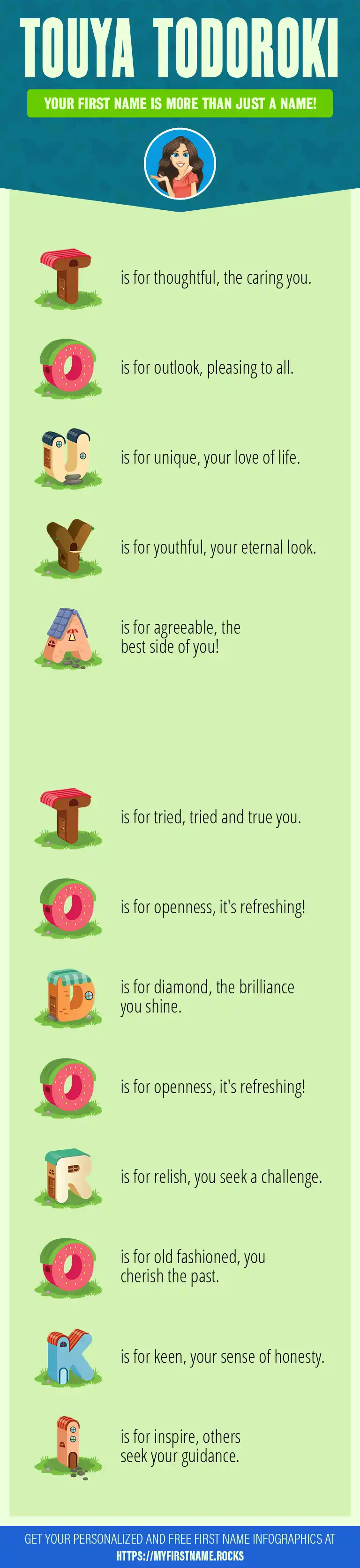 TOUYA TODOROKI

YOUR FIRST NAME IS MORE THAN JUST A NAME!

T is for thoughtful, the caring you.

O is for outlook, pleasing to all.

U is for unique, your love of life.

Y is for youthful, your eternal look.

A is for agreeable, the best side of you!

T is for tried, tried and true you.

O is for openness, it's refreshing!

D is for diamond, the brilliance you shine.

O is for openness, it's refreshing!

R is for relish, you seek a challenge.

O is for old fashioned, you cherish the past.

K is for keen, your sense of honesty.

I is for inspire, others seek your guidance.

GET YOUR PERSONALIZED AND FREE FIRST NAME INFOGRAPHICS AT HTTPS://MYFIRSTNAME.ROCKS