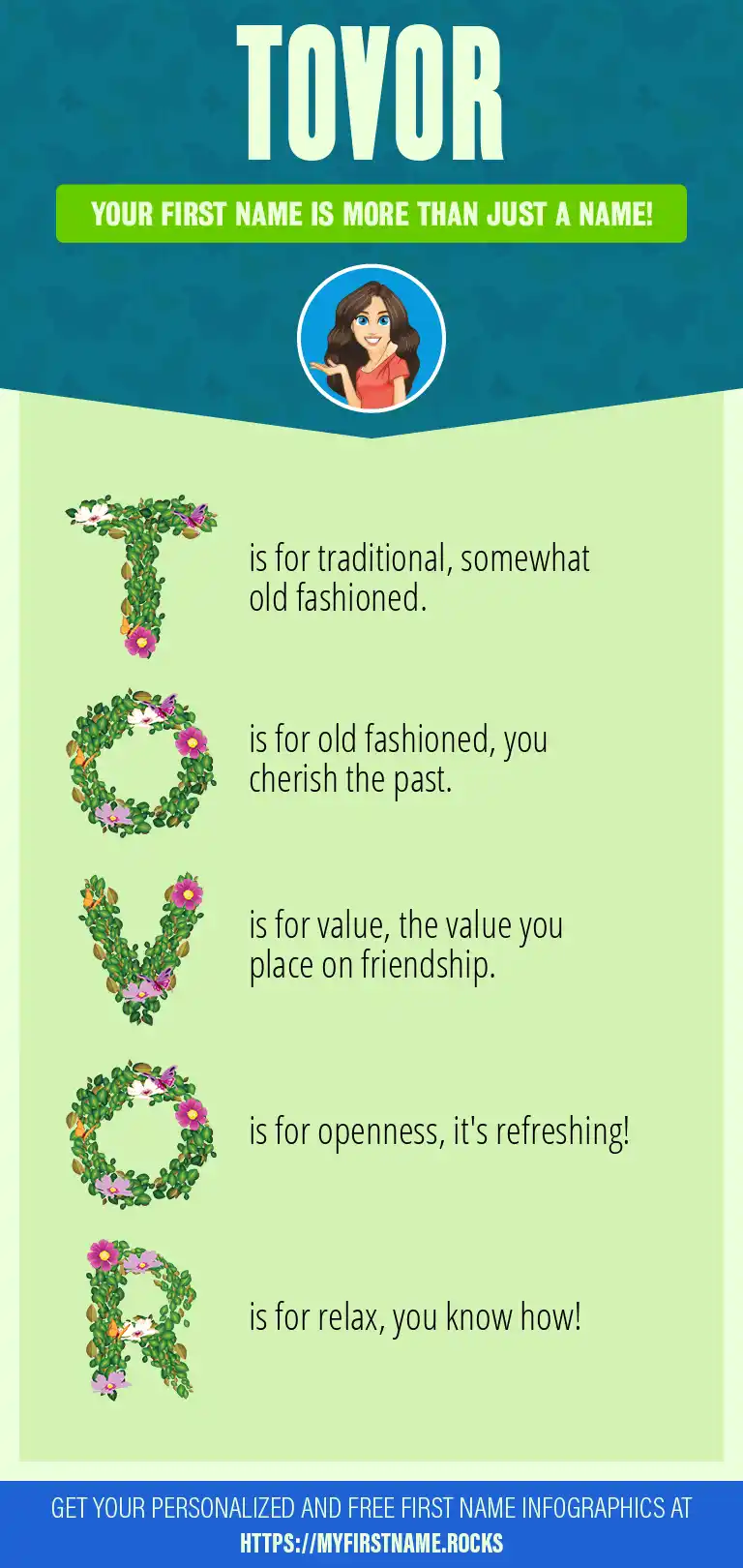 TOVOR

YOUR FIRST NAME IS MORE THAN JUST A NAME!

T is for traditional, somewhat old fashioned.

O is for old fashioned, you cherish the past.

V is for value, the value you place on friendship.

O is for openness, it's refreshing!

R is for relax, you know how!

GET YOUR PERSONALIZED AND FREE FIRST NAME INFOGRAPHICS AT HTTPS://MYFIRSTNAME.ROCKS