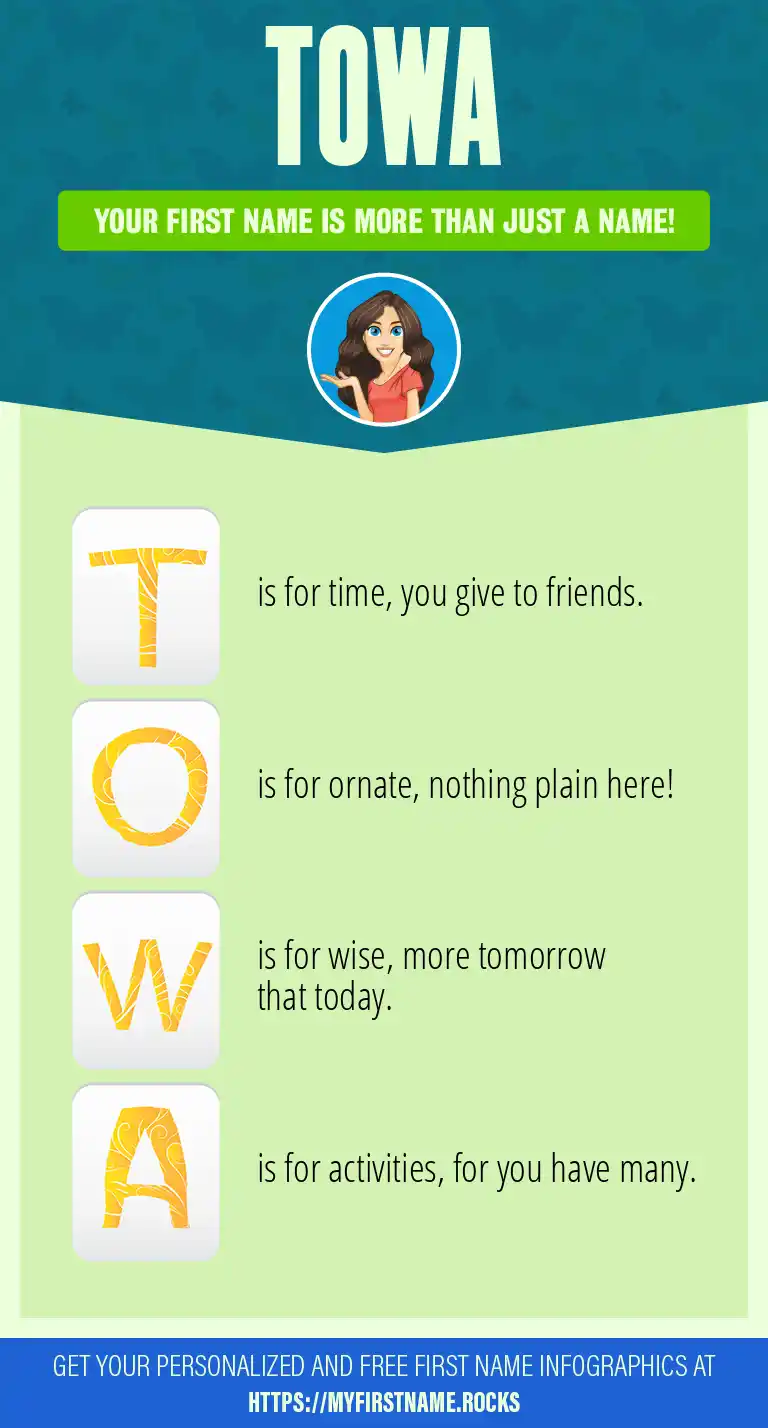 TOWA

YOUR FIRST NAME IS MORE THAN JUST A NAME!

T is for time, you give to friends.

O is for ornate, nothing plain here!

W is for wise, more tomorrow that today.

A is for activities, for you have many.

GET YOUR PERSONALIZED AND FREE FIRST NAME INFOGRAPHICS AT HTTPS://MYFIRSTNAME.ROCKS