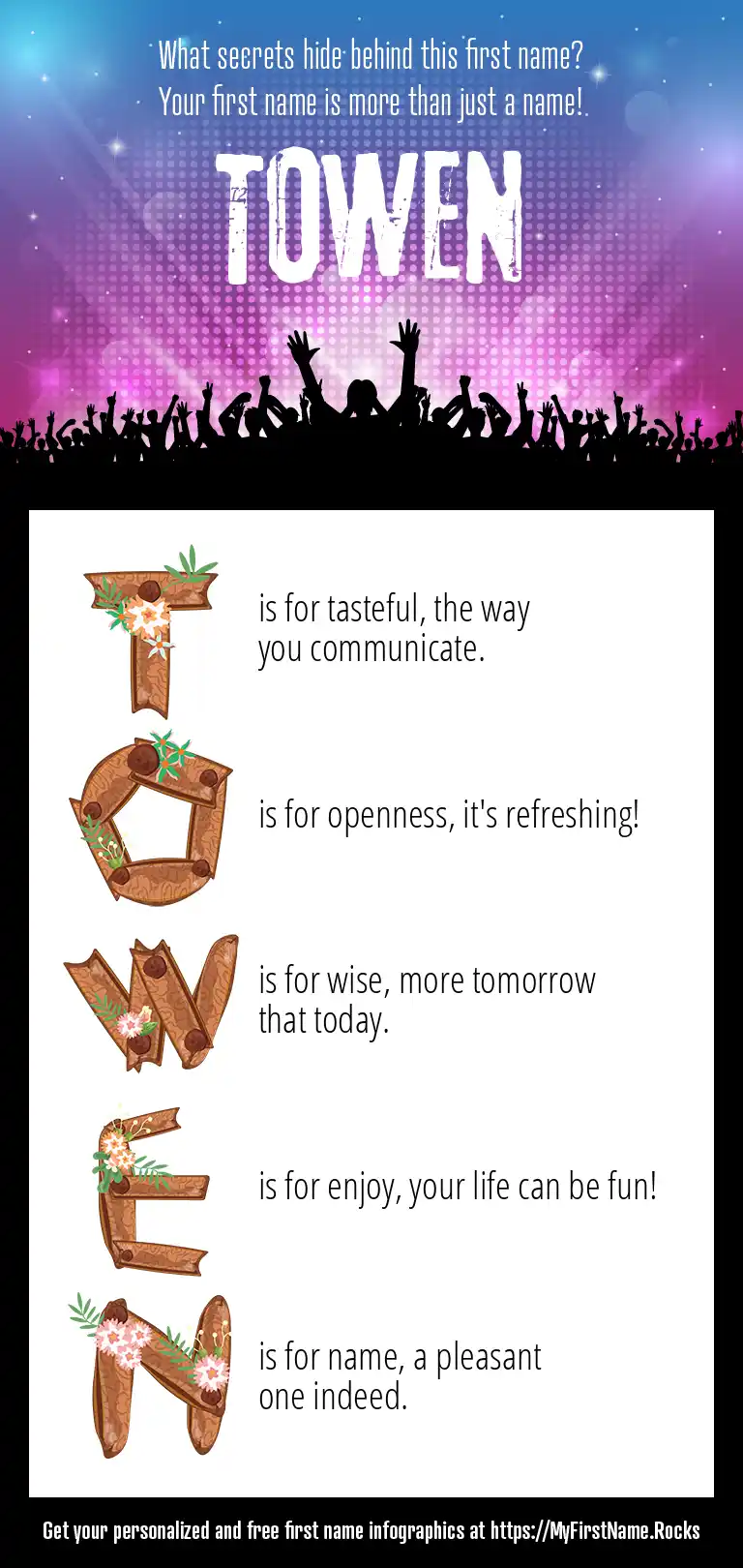 What secrets hide behind this first name?
Your first name is more than just a name!

TOWEN

T is for tasteful, the way you communicate.

O is for openness, it's refreshing!

W is for wise, more tomorrow that today.

E is for enjoy, your life can be fun!

N is for name, a pleasant one indeed.

Get your personalized and free first name infographics at https://MyFirstName.Rocks