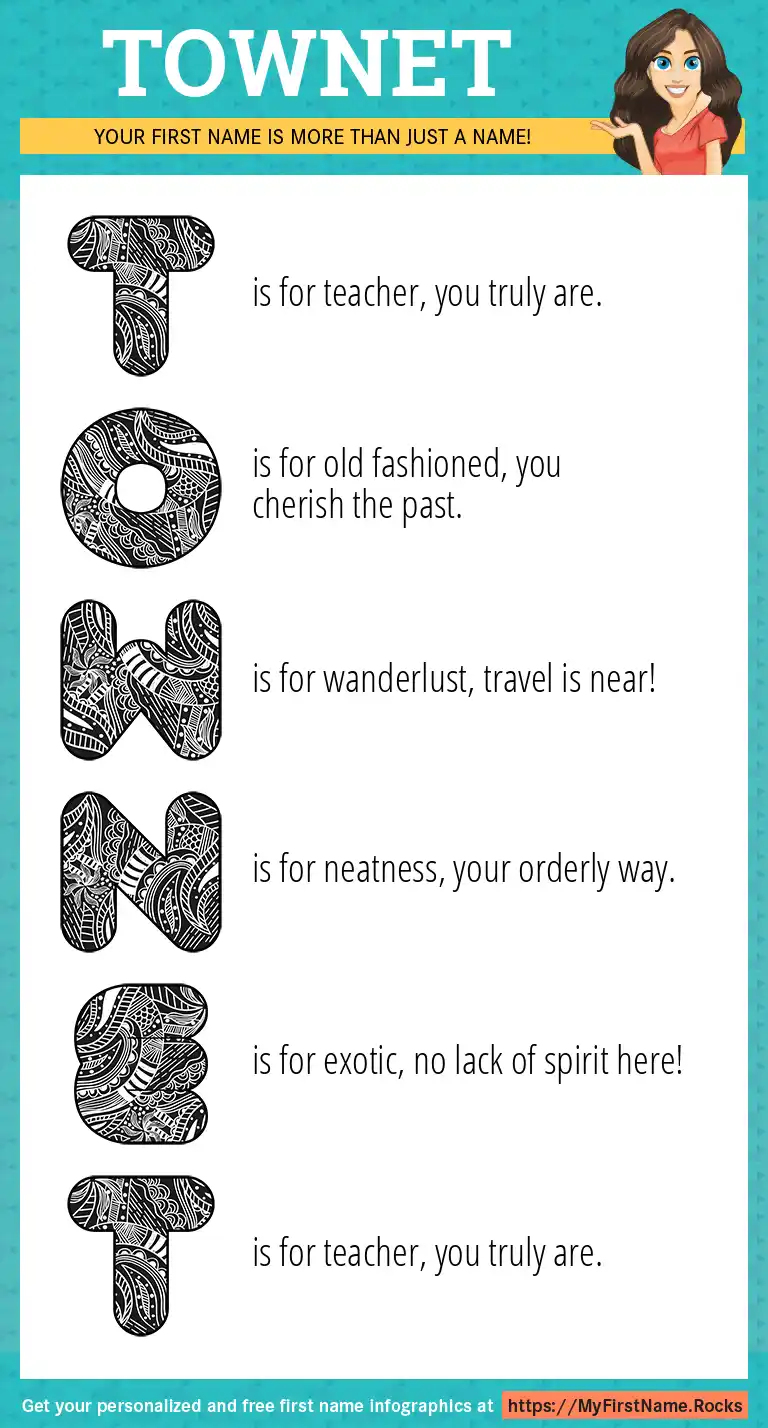 TOWNET

YOUR FIRST NAME IS MORE THAN JUST A NAME!

T is for teacher, you truly are.

O is for old fashioned, you cherish the past.

W is for wanderlust, travel is near!

N is for neatness, your orderly way.

E is for exotic, no lack of spirit here!

T is for teacher, you truly are.

Get your personalized and free first name infographics at https://MyFirstName.Rocks