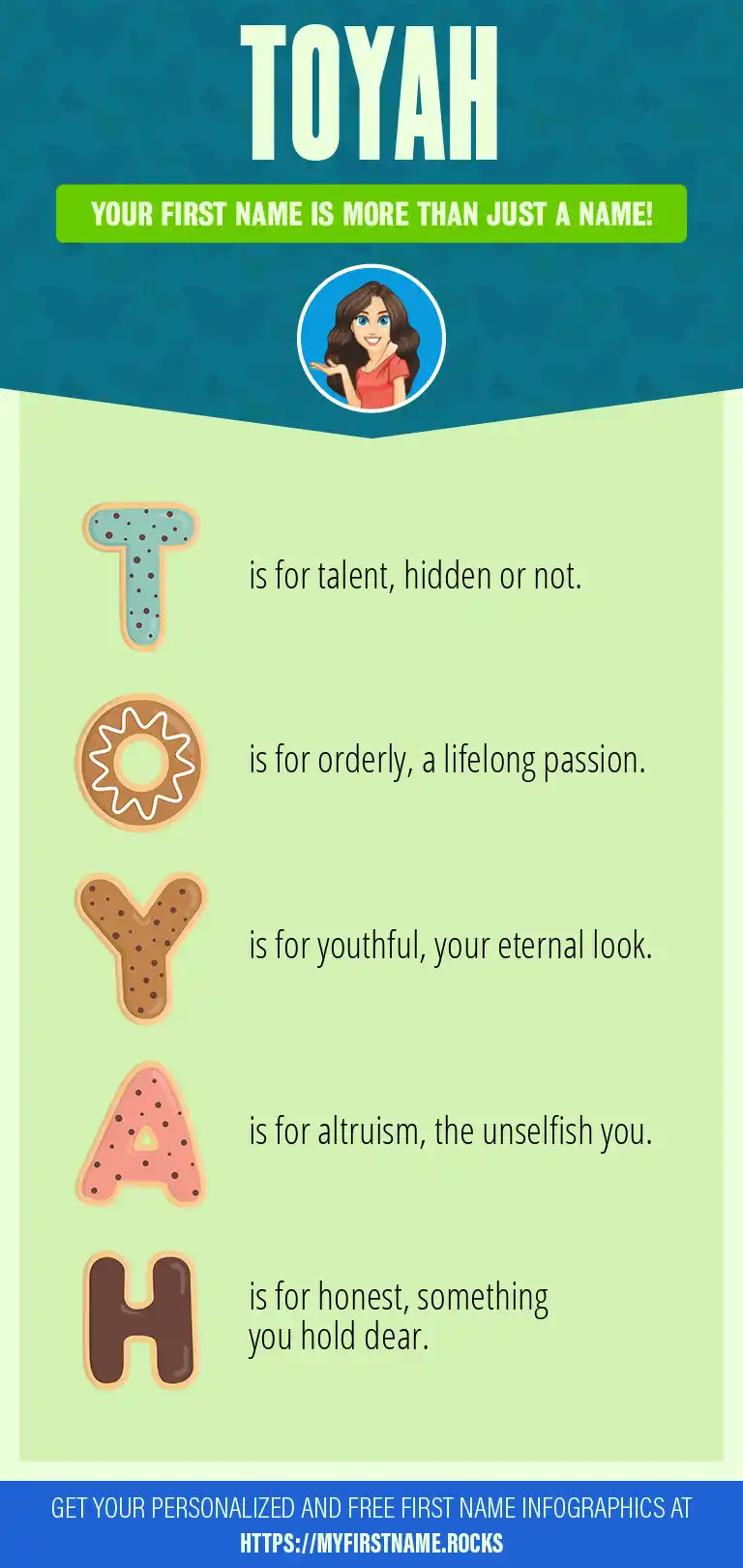 TOYAH

YOUR FIRST NAME IS MORE THAN JUST A NAME!

T is for talent, hidden or not.

O is for orderly, a lifelong passion.

Y is for youthful, your eternal look.

A is for altruism, the unselfish you.

H is for honest, something you hold dear.

GET YOUR PERSONALIZED AND FREE FIRST NAME INFOGRAPHICS AT HTTPS://MYFIRSTNAME.ROCKS