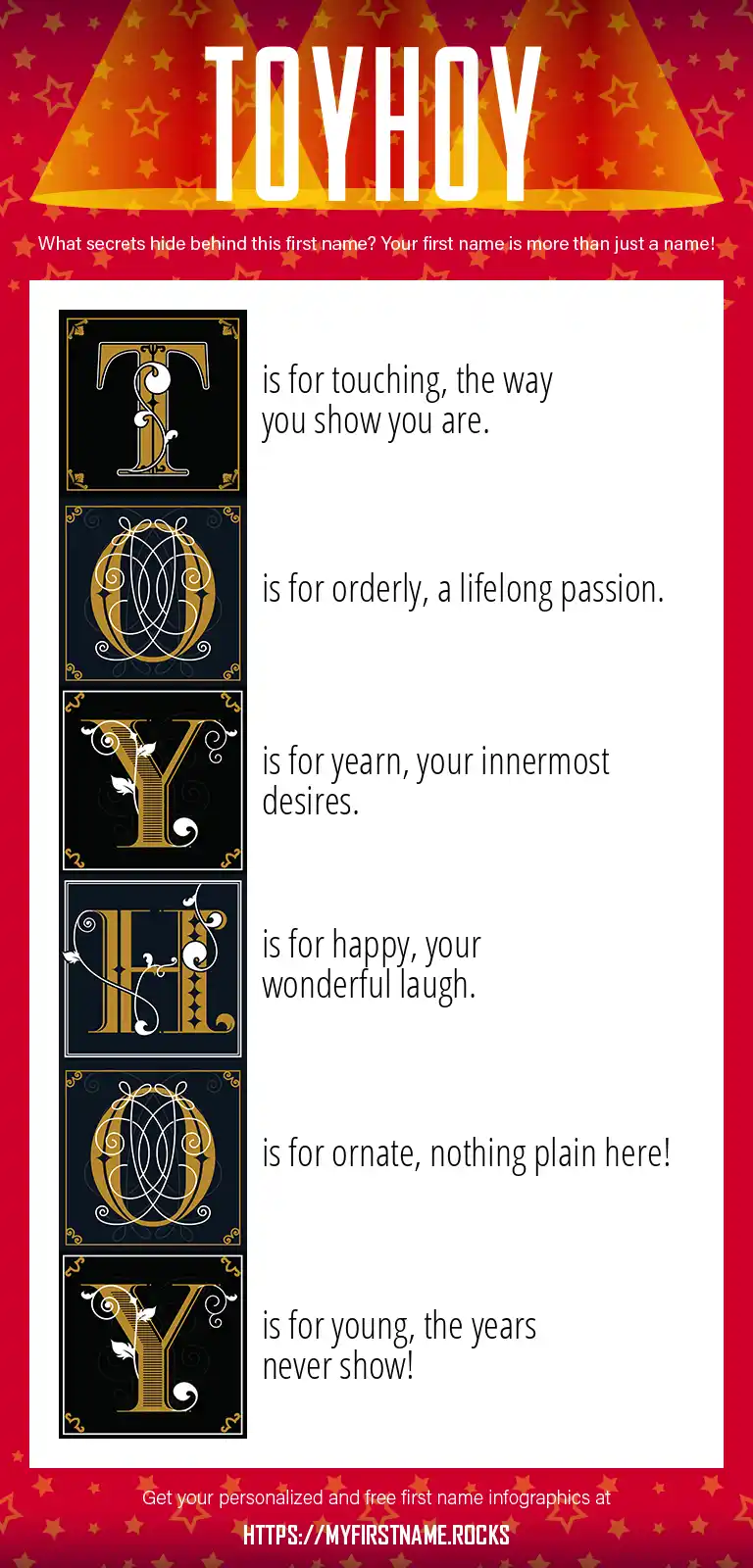 TOYHOY

What secrets hide behind this first name? Your first name is more than just a name!

T is for touching, the way you show you are.

O is for orderly, a lifelong passion.

Y is for yearn, your innermost desires.

H is for happy, your wonderful laugh.

O is for ornate, nothing plain here!

Y is for young, the years never show!

Get your personalized and free first name infographics at

HTTPS://MYFIRSTNAME.ROCKS