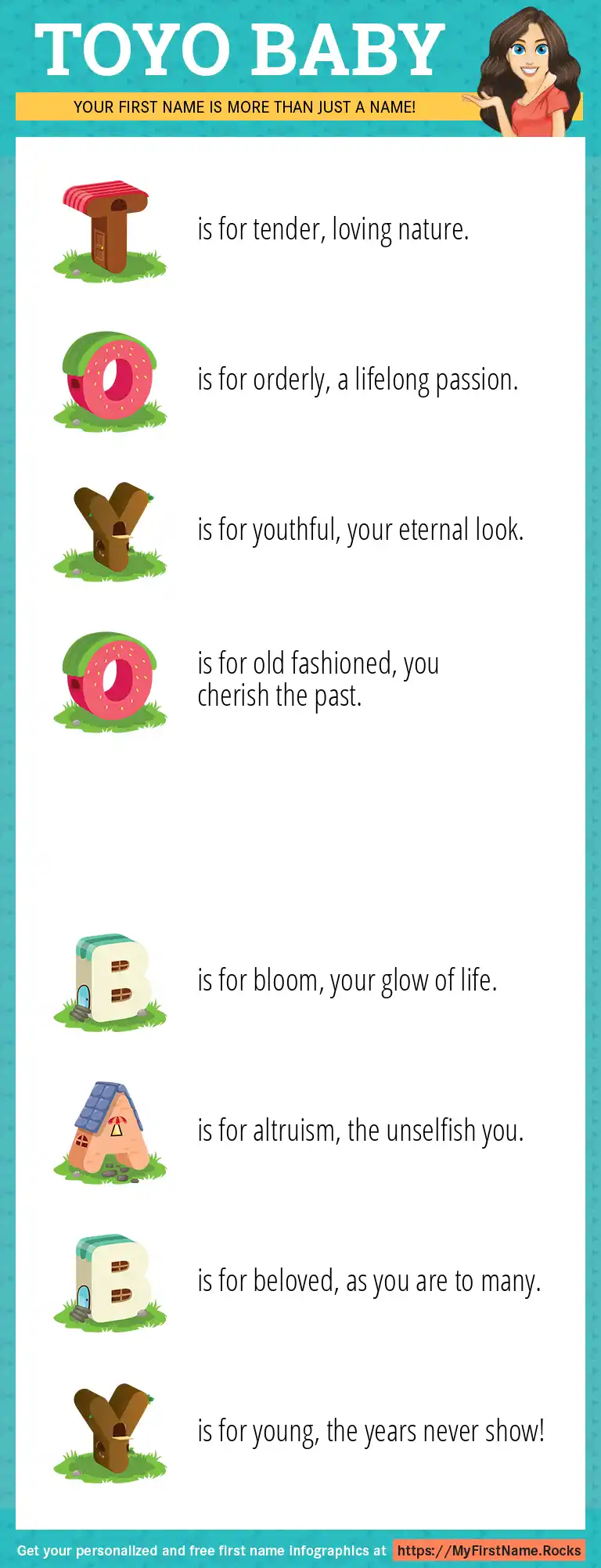 TOYO BABY

YOUR FIRST NAME IS MORE THAN JUST A NAME!

T is for tender, loving nature.

O is for orderly, a lifelong passion.

Y is for youthful, your eternal look.

O is for old fashioned, you cherish the past.

B is for bloom, your glow of life.

A is for altruism, the unselfish you.

B is for beloved, as you are to many.

Y is for young, the years never show!

Get your personalized and free first name infographics at https://MyFirstName.Rocks