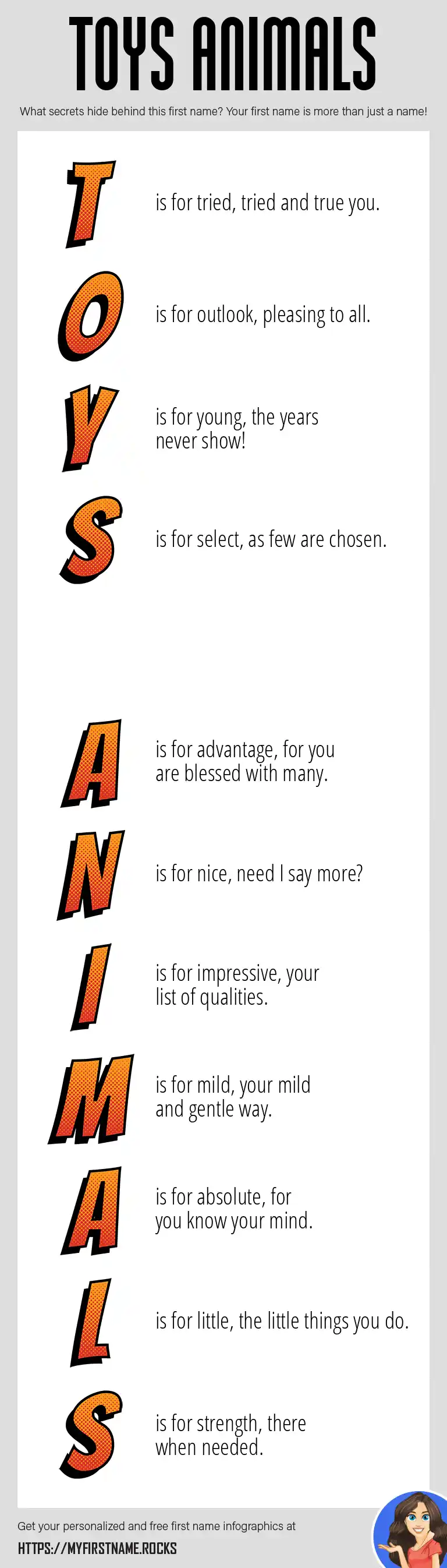 TOYS ANIMALS

What secrets hide behind this first name? Your first name is more than just a name!

T is for tried, tried and true you.

O is for outlook, pleasing to all.

Y is for young, the years never show!

S is for select, as few are chosen.

A is for advantage, for you are blessed with many.

N is for nice, need I say more?

I is for impressive, your list of qualities.

M is for mild, your mild and gentle way.

A is for absolute, for you know your mind.

L is for little, the little things you do.

S is for strength, there when needed.

Get your personalized and free first name infographics at

HTTPS://MYFIRSTNAME.ROCKS