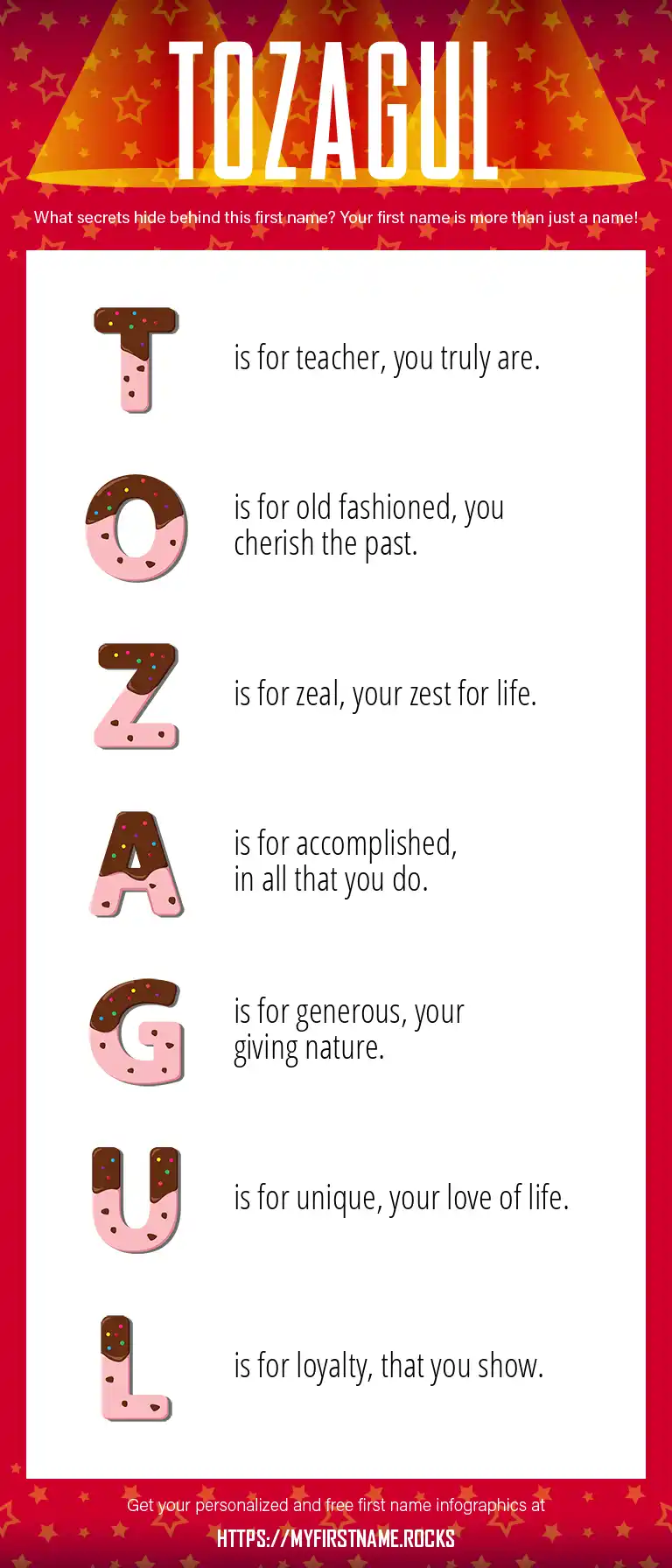 TOZAGUL

What secrets hide behind this first name? Your first name is more than just a name!

T is for teacher, you truly are.

O is for old fashioned, you cherish the past.

Z is for zeal, your zest for life.

A is for accomplished, in all that you do.

G is for generous, your giving nature.

U is for unique, your love of life.

L is for loyalty, that you show.

Get your personalized and free first name infographics at

HTTPS://MYFIRSTNAME.ROCKS