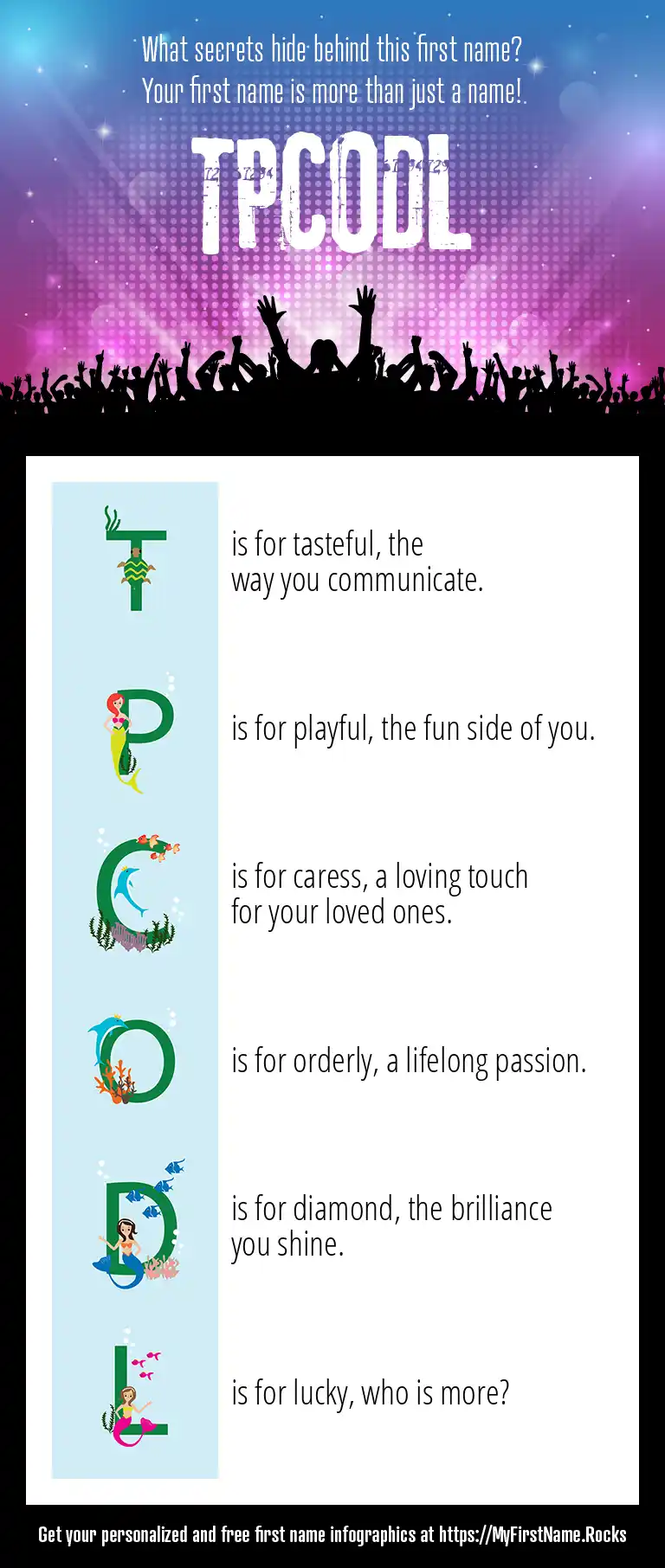 What secrets hide behind this first name?
Your first name is more than just a name!

TPCODL

T is for tasteful, the way you communicate.

P is for playful, the fun side of you.

C is for caress, a loving touch for your loved ones.

O is for orderly, a lifelong passion.

D is for diamond, the brilliance you shine.

L is for lucky, who is more?

Get your personalized and free first name infographics at https://MyFirstName.Rocks