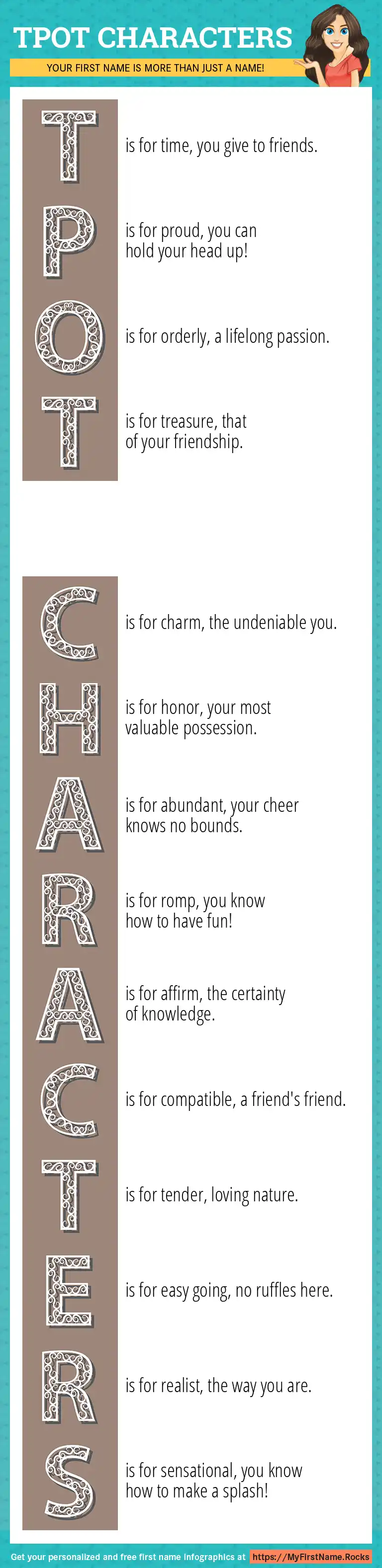 TPOT CHARACTERS

YOUR FIRST NAME IS MORE THAN JUST A NAME!

T is for time, you give to friends.

P is for proud, you can hold your head up!

O is for orderly, a lifelong passion.

T is for treasure, that of your friendship.

C is for charm, the undeniable you.

H is for honor, your most valuable possession.

A is for abundant, your cheer knows no bounds.

R is for romp, you know how to have fun!

A is for affirm, the certainty of knowledge.

C is for compatible, a friend's friend.

T is for tender, loving nature.

E is for easy going, no ruffles here.

R is for realist, the way you are.

S is for sensational, you know how to make a splash!

Get your personalized and free first name infographics at https://MyFirstName.Rocks