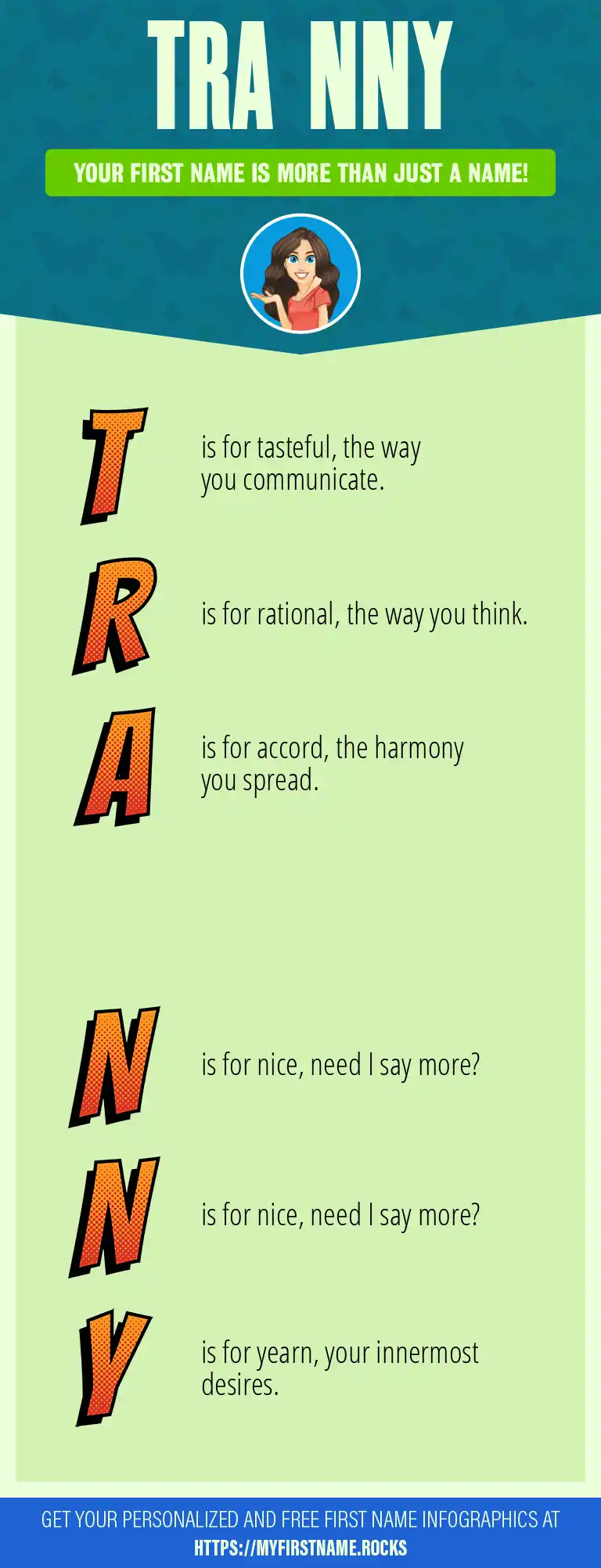 TRA NNY

YOUR FIRST NAME IS MORE THAN JUST A NAME!

T is for tasteful, the way you communicate.

R is for rational, the way you think.

A is for accord, the harmony you spread.

N is for nice, need I say more?

N is for nice, need I say more?

Y is for yearn, your innermost desires.

GET YOUR PERSONALIZED AND FREE FIRST NAME INFOGRAPHICS AT HTTPS://MYFIRSTNAME.ROCKS