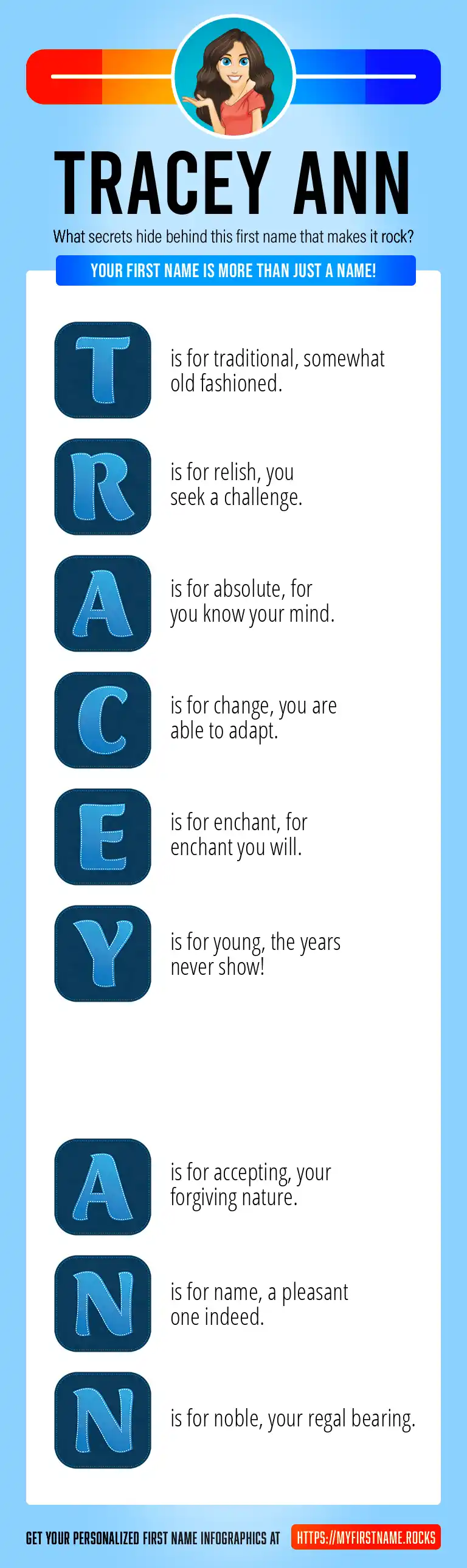 TRACEY ANN

What secrets hide behind this first name that makes it rock?

YOUR FIRST NAME IS MORE THAN JUST A NAME!

T is for traditional, somewhat old fashioned.

R is for relish, you seek a challenge.

A is for absolute, for you know your mind.

C is for change, you are able to adapt.

E is for enchant, for enchant you will.

Y is for young, the years never show!

A is for accepting, your forgiving nature.

N is for name, a pleasant one indeed.

N is for noble, your regal bearing.

GET YOUR PERSONALIZED FIRST NAME INFOGRAPHICS AT HTTPS://MYFIRSTNAME.ROCKS