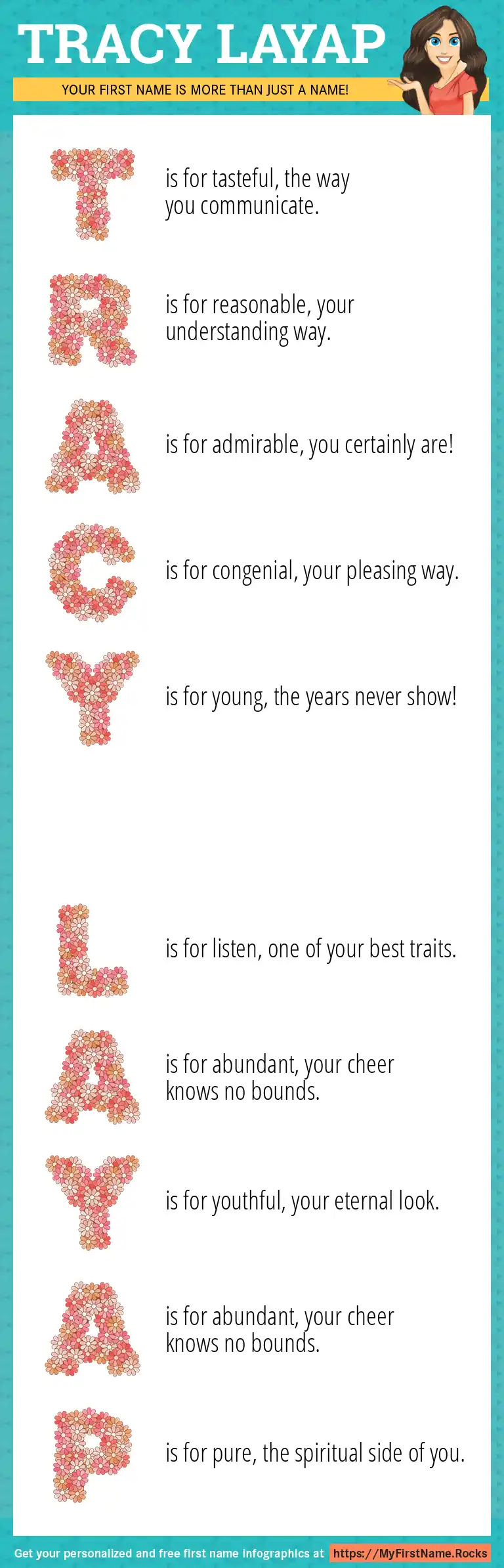 TRACY LAYAP

YOUR FIRST NAME IS MORE THAN JUST A NAME!

T is for tasteful, the way you communicate.

R is for reasonable, your understanding way.

A is for admirable, you certainly are!

C is for congenial, your pleasing way.

Y is for young, the years never show!

L is for listen, one of your best traits.

A is for abundant, your cheer knows no bounds.

Y is for youthful, your eternal look.

A is for abundant, your cheer knows no bounds.

P is for pure, the spiritual side of you.

Get your personalized and free first name infographics at https://MyFirstName.Rocks