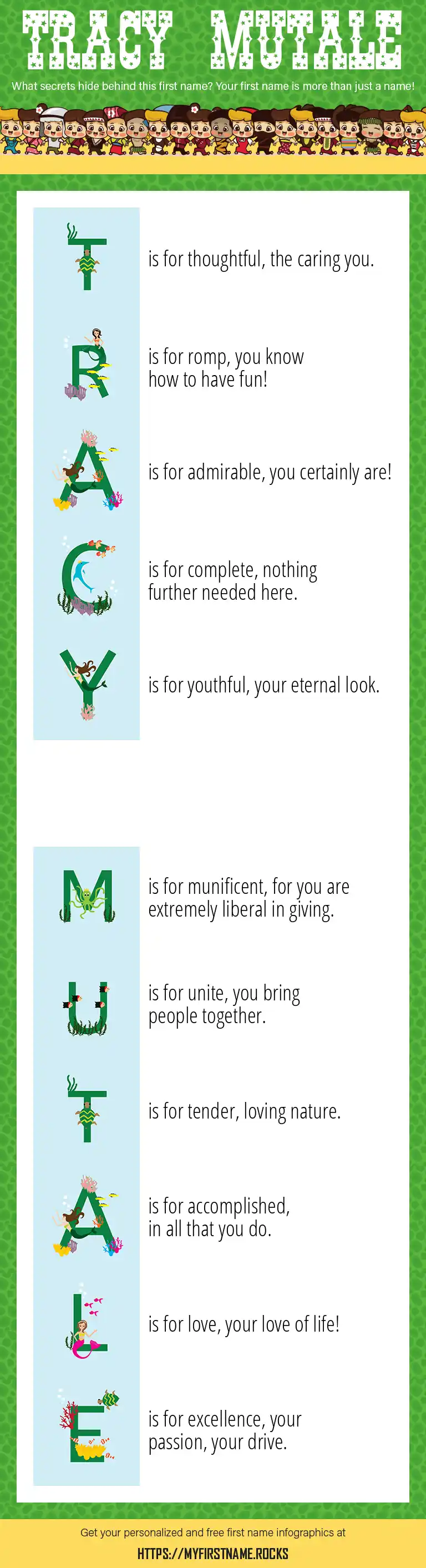 TRACY MUTALE

What secrets hide behind this first name? Your first name is more than just a name!

T is for thoughtful, the caring you.

R is for romp, you know how to have fun!

A is for admirable, you certainly are!

C is for complete, nothing further needed here.

Y is for youthful, your eternal look.

M is for munificent, for you are extremely liberal in giving.

U is for unite, you bring people together.

T is for tender, loving nature.

A is for accomplished, in all that you do.

L is for love, your love of life!

E is for excellence, your passion, your drive.

Get your personalized and free first name infographics at

HTTPS://MYFIRSTNAME.ROCKS