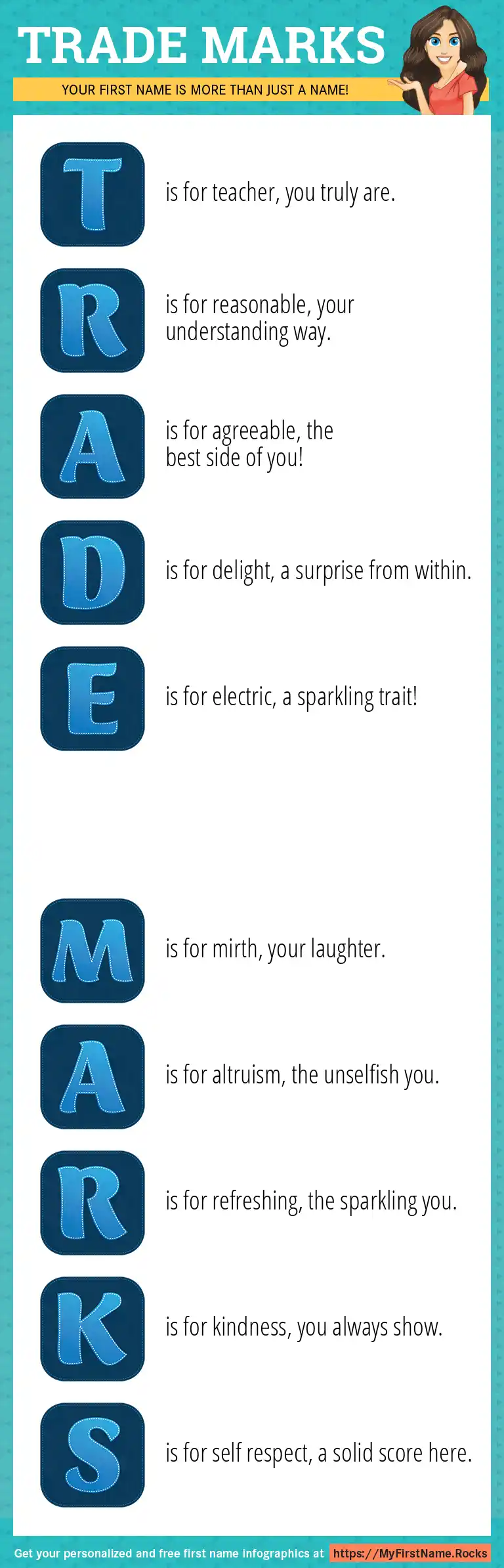 TRADE MARKS

YOUR FIRST NAME IS MORE THAN JUST A NAME!

T is for teacher, you truly are.

R is for reasonable, your understanding way.

A is for agreeable, the best side of you!

D is for delight, a surprise from within.

E is for electric, a sparkling trait!

M is for mirth, your laughter.

A is for altruism, the unselfish you.

R is for refreshing, the sparkling you.

K is for kindness, you always show.

S is for self respect, a solid score here.

Get your personalized and free first name infographics at https://MyFirstName.Rocks