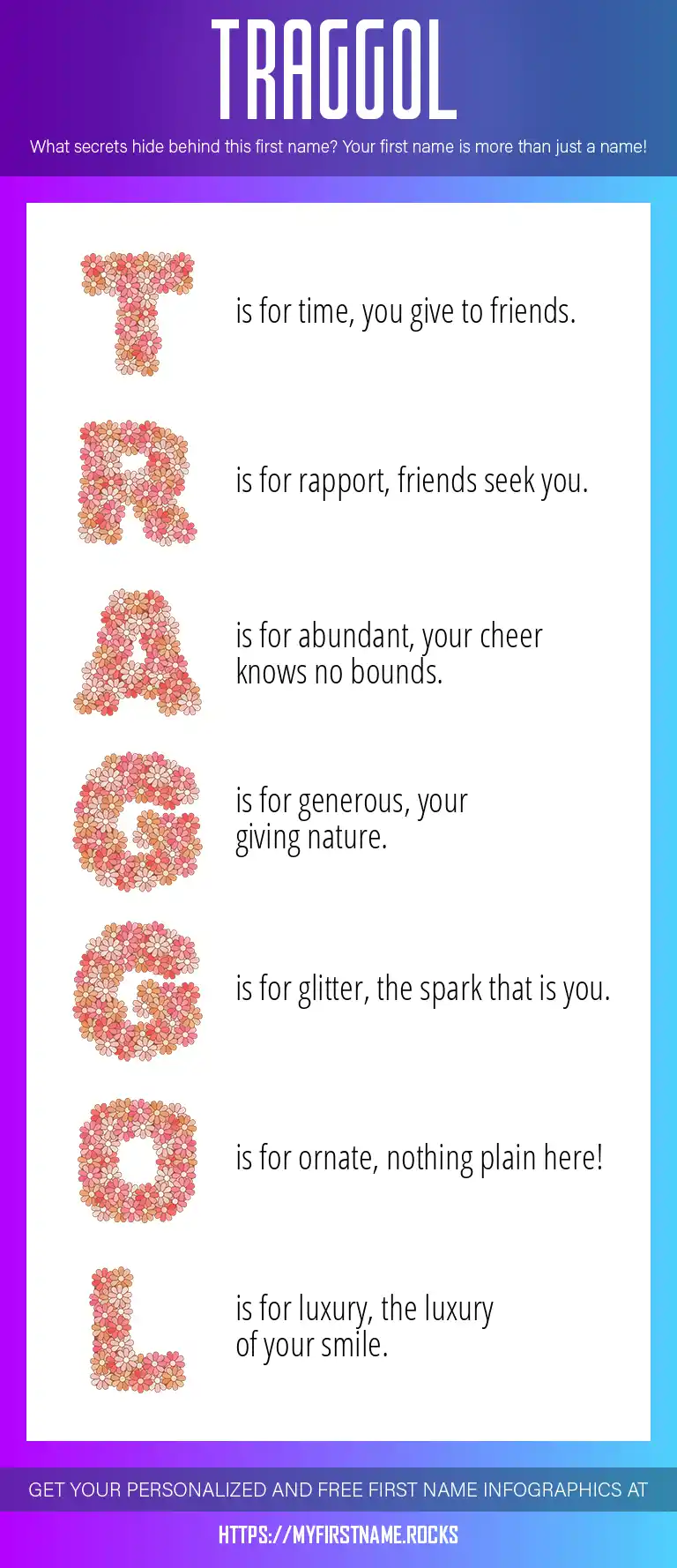 TRAGGOL

What secrets hide behind this first name? Your first name is more than just a name!

T is for time, you give to friends.

R is for rapport, friends seek you.

A is for abundant, your cheer knows no bounds.

G is for generous, your giving nature.

G is for glitter, the spark that is you.

O is for ornate, nothing plain here!

L is for luxury, the luxury of your smile.

GET YOUR PERSONALIZED AND FREE FIRST NAME INFOGRAPHICS AT

HTTPS://MYFIRSTNAME.ROCKS