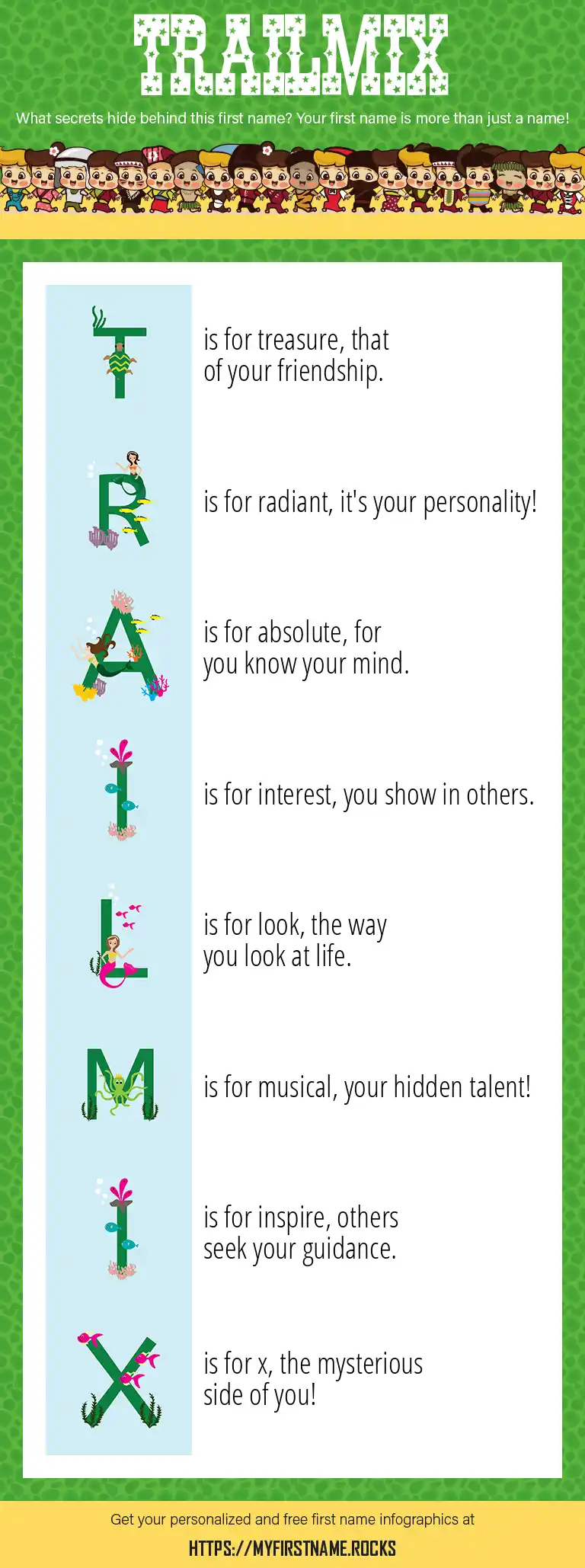 TRAILMIX

What secrets hide behind this first name? Your first name is more than just a name!

T is for treasure, that of your friendship.

R is for radiant, it's your personality!

A is for absolute, for you know your mind.

I is for interest, you show in others.

L is for look, the way you look at life.

M is for musical, your hidden talent!

I is for inspire, others seek your guidance.

X is for x, the mysterious side of you!

Get your personalized and free first name infographics at

HTTPS://MYFIRSTNAME.ROCKS