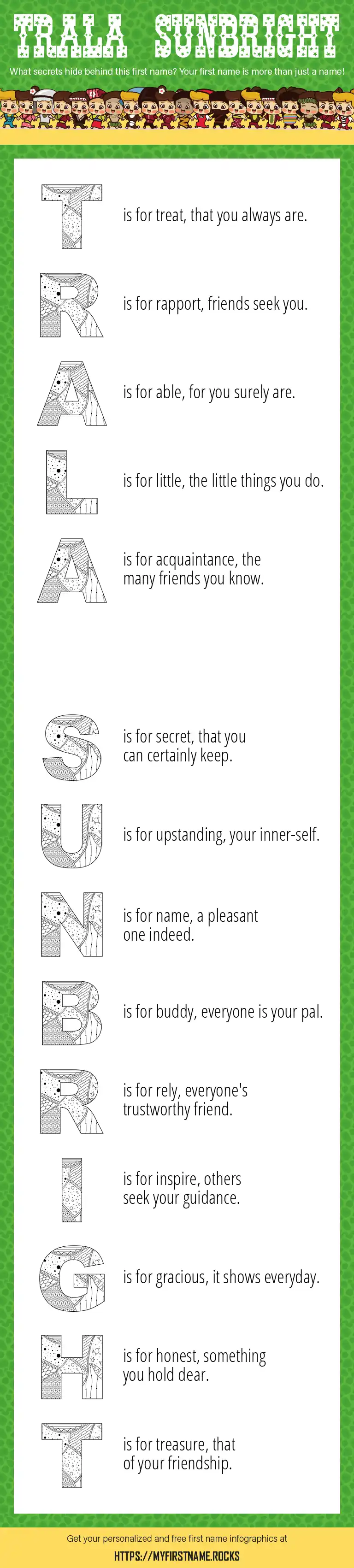 TRALA SUNBRIGHT

What secrets hide behind this first name? Your first name is more than just a name!

T is for treat, that you always are.

R is for rapport, friends seek you.

A is for able, for you surely are.

L is for little, the little things you do.

A is for acquaintance, the many friends you know.

S is for secret, that you can certainly keep.

U is for upstanding, your inner-self.

N is for name, a pleasant one indeed.

B is for buddy, everyone is your pal.

R is for rely, everyone's trustworthy friend.

I is for inspire, others seek your guidance.

G is for gracious, it shows everyday.

H is for honest, something you hold dear.

T is for treasure, that of your friendship.

Get your personalized and free first name infographics at

HTTPS://MYFIRSTNAME.ROCKS