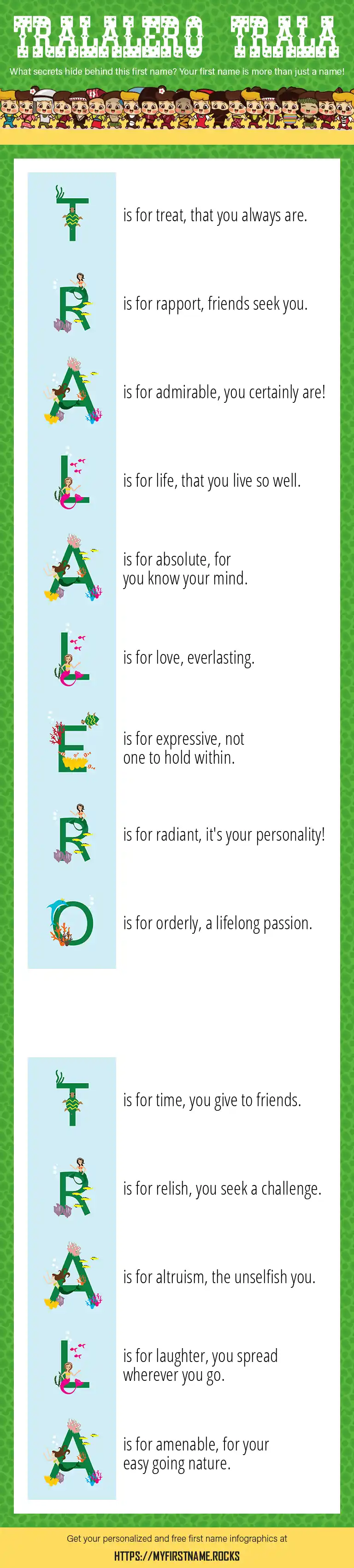 TRALALERO TRALA

What secrets hide behind this first name? Your first name is more than just a name!

T is for treat, that you always are.

R is for rapport, friends seek you.

A is for admirable, you certainly are!

L is for life, that you live so well.

A is for absolute, for you know your mind.

L is for love, everlasting.

E is for expressive, not one to hold within.

R is for radiant, it's your personality!

O is for orderly, a lifelong passion.

T is for time, you give to friends.

R is for relish, you seek a challenge.

A is for altruism, the unselfish you.

L is for laughter, you spread wherever you go.

A is for amenable, for your easy going nature.

Get your personalized and free first name infographics at

HTTPS://MYFIRSTNAME.ROCKS