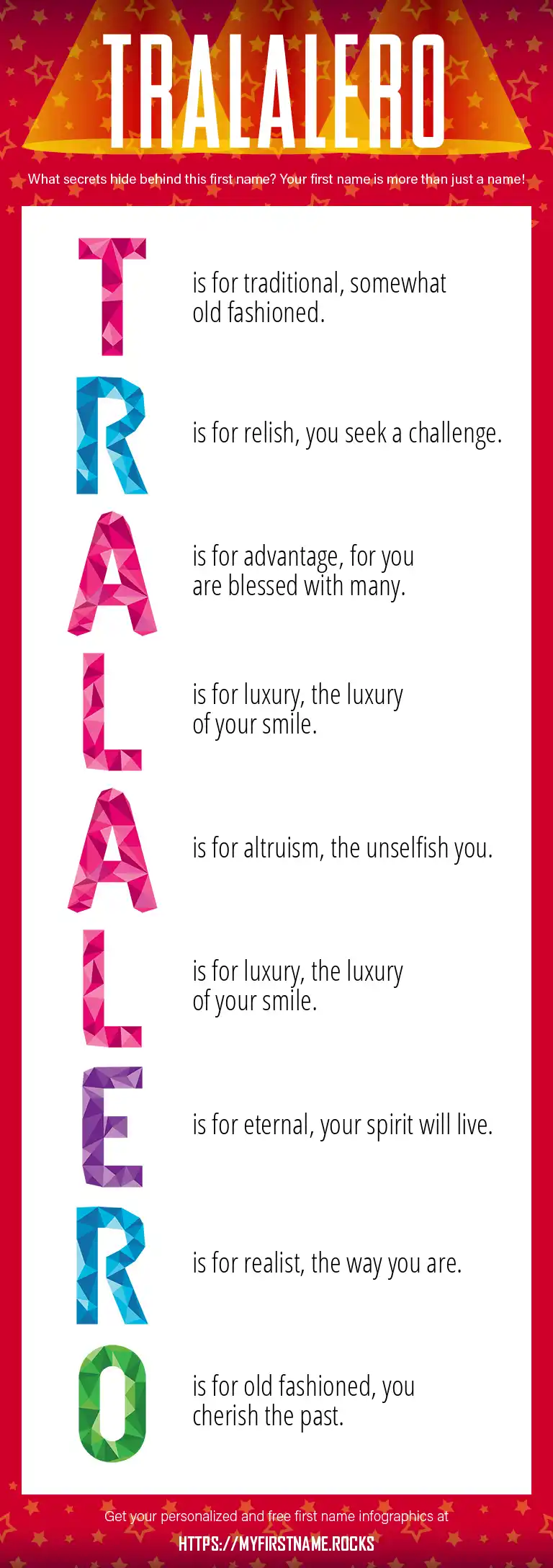 TRALALERO

What secrets hide behind this first name? Your first name is more than just a name!

T is for traditional, somewhat old fashioned.

R is for relish, you seek a challenge.

A is for advantage, for you are blessed with many.

L is for luxury, the luxury of your smile.

A is for altruism, the unselfish you.

L is for luxury, the luxury of your smile.

E is for eternal, your spirit will live.

R is for realist, the way you are.

O is for old fashioned, you cherish the past.

Get your personalized and free first name infographics at

HTTPS://MYFIRSTNAME.ROCKS