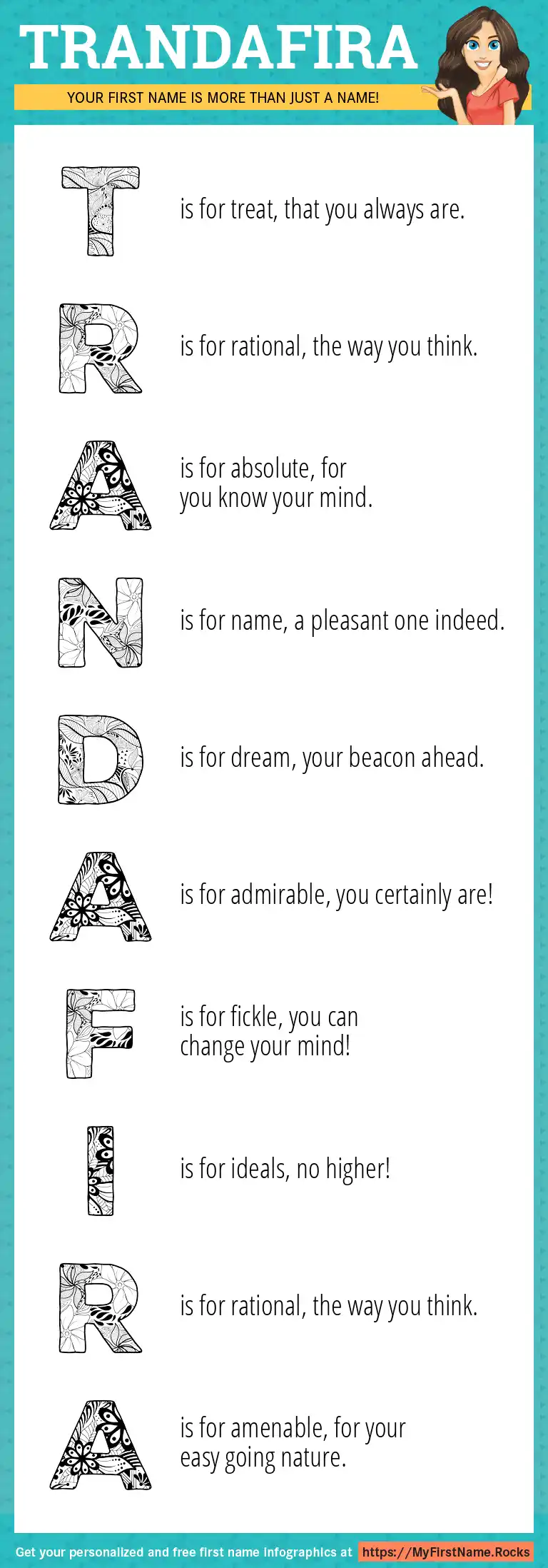 TRANDAFIRA

YOUR FIRST NAME IS MORE THAN JUST A NAME!

T is for treat, that you always are.

R is for rational, the way you think.

A is for absolute, for you know your mind.

N is for name, a pleasant one indeed.

D is for dream, your beacon ahead.

A is for admirable, you certainly are!

F is for fickle, you can change your mind!

I is for ideals, no higher!

R is for rational, the way you think.

A is for amenable, for your easy going nature.

Get your personalized and free first name infographics at https://MyFirstName.Rocks