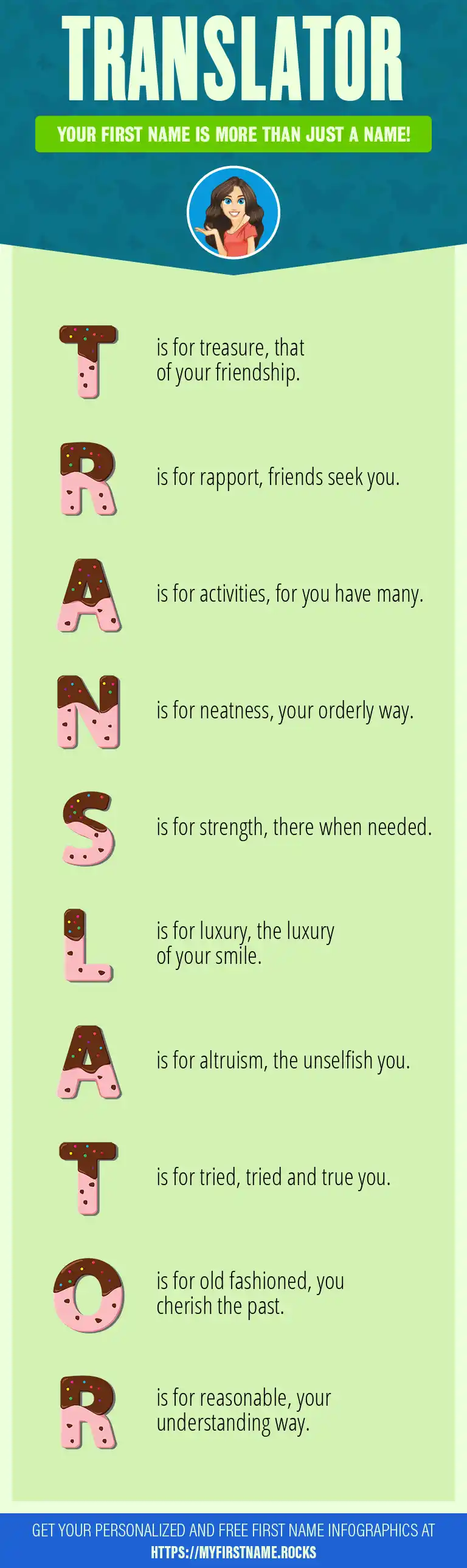 TRANSLATOR

YOUR FIRST NAME IS MORE THAN JUST A NAME!

T is for treasure, that of your friendship.

R is for rapport, friends seek you.

A is for activities, for you have many.

N is for neatness, your orderly way.

S is for strength, there when needed.

L is for luxury, the luxury of your smile.

A is for altruism, the unselfish you.

T is for tried, tried and true you.

O is for old fashioned, you cherish the past.

R is for reasonable, your understanding way.

GET YOUR PERSONALIZED AND FREE FIRST NAME INFOGRAPHICS AT HTTPS://MYFIRSTNAME.ROCKS