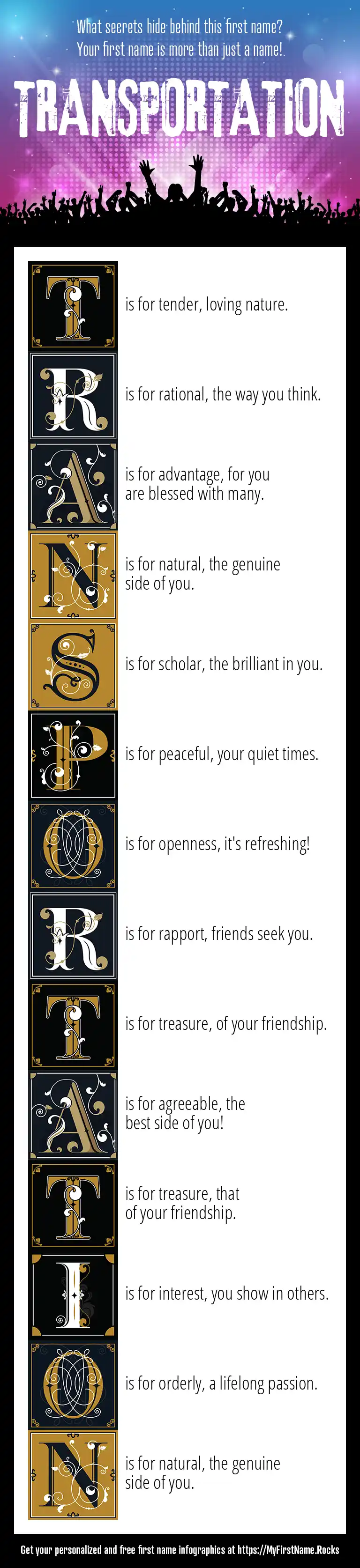 What secrets hide behind this first name?
Your first name is more than just a name!

TRANSPORTATION

T is for tender, loving nature.

R is for rational, the way you think.

A is for advantage, for you are blessed with many.

N is for natural, the genuine side of you.

S is for scholar, the brilliant in you.

P is for peaceful, your quiet times.

O is for openness, it's refreshing!

R is for rapport, friends seek you.

T is for treasure, of your friendship.

A is for agreeable, the best side of you!

T is for treasure, that of your friendship.

I is for interest, you show in others.

O is for orderly, a lifelong passion.

N is for natural, the genuine side of you.

Get your personalized and free first name infographics at https://MyFirstName.Rocks