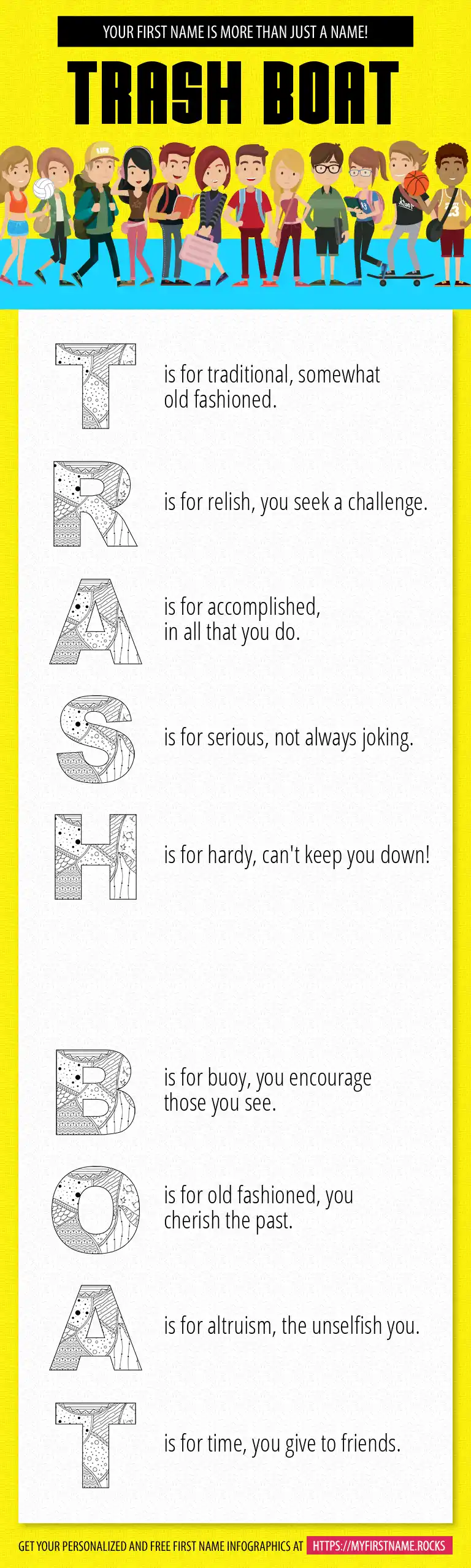 YOUR FIRST NAME IS MORE THAN JUST A NAME!

TRASH BOAT

T is for traditional, somewhat old fashioned.

R is for relish, you seek a challenge.

A is for accomplished, in all that you do.

S is for serious, not always joking.

H is for hardy, can't keep you down!

B is for buoy, you encourage those you see.

O is for old fashioned, you cherish the past.

A is for altruism, the unselfish you.

T is for time, you give to friends.

GET YOUR PERSONALIZED AND FREE FIRST NAME INFOGRAPHICS AT HTTPS://MYFIRSTNAME.ROCKS