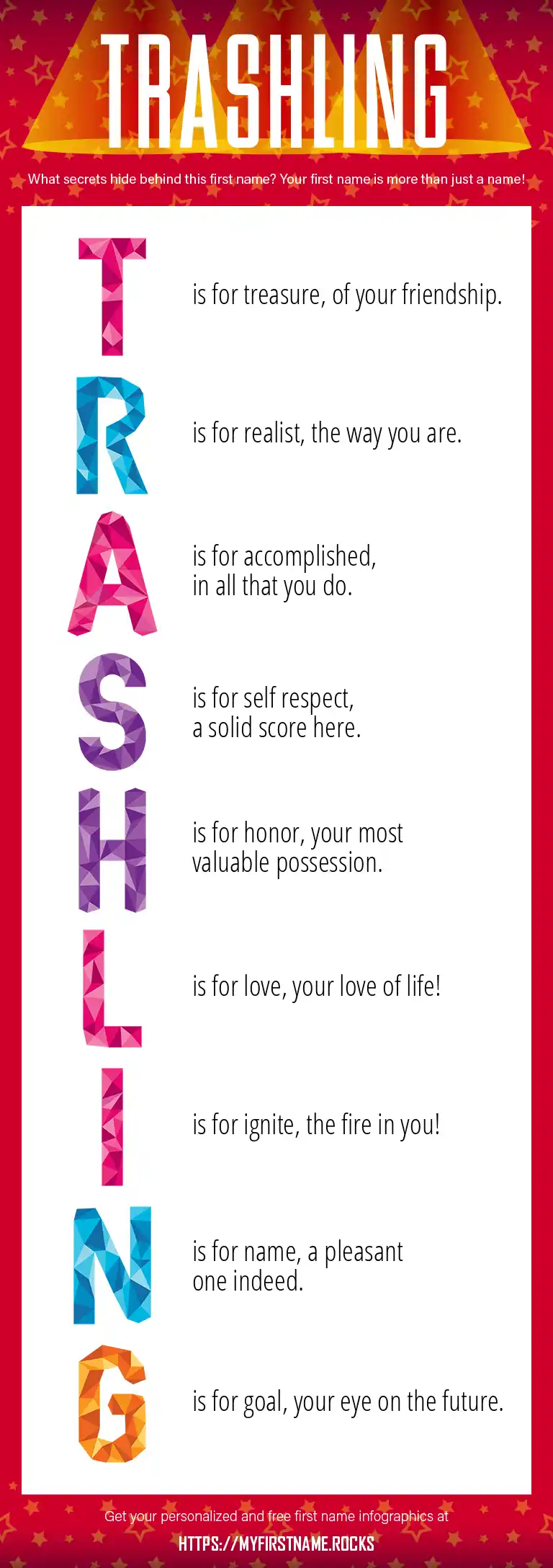 TRASHLING

What secrets hide behind this first name? Your first name is more than just a name!

T is for treasure, of your friendship.

R is for realist, the way you are.

A is for accomplished, in all that you do.

S is for self respect, a solid score here.

H is for honor, your most valuable possession.

L is for love, your love of life!

I is for ignite, the fire in you!

N is for name, a pleasant one indeed.

G is for goal, your eye on the future.

Get your personalized and free first name infographics at

HTTPS://MYFIRSTNAME.ROCKS