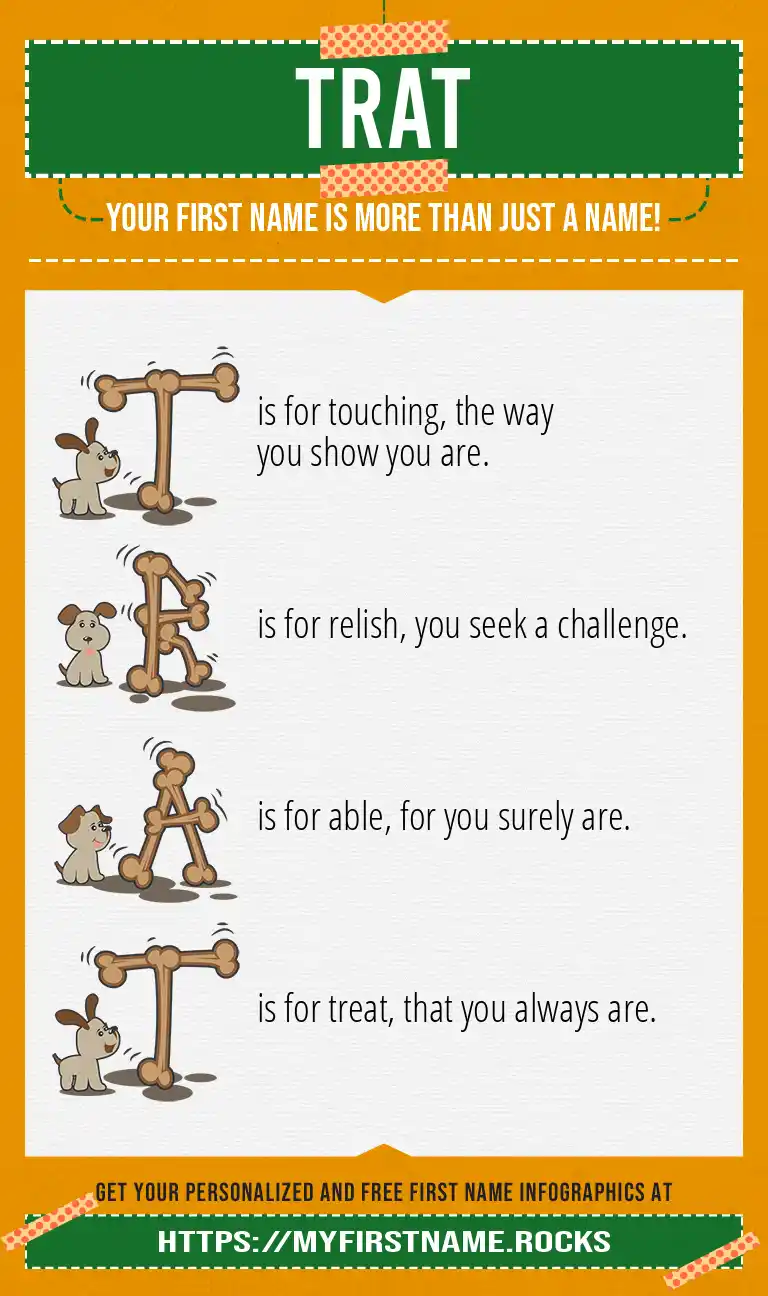 TRAT

YOUR FIRST NAME IS MORE THAN JUST A NAME!

T is for touching, the way you show you are.

R is for relish, you seek a challenge.

A is for able, for you surely are.

T is for treat, that you always are.

GET YOUR PERSONALIZED AND FREE FIRST NAME INFOGRAPHICS AT

HTTPS://MYFIRSTNAME.ROCKS