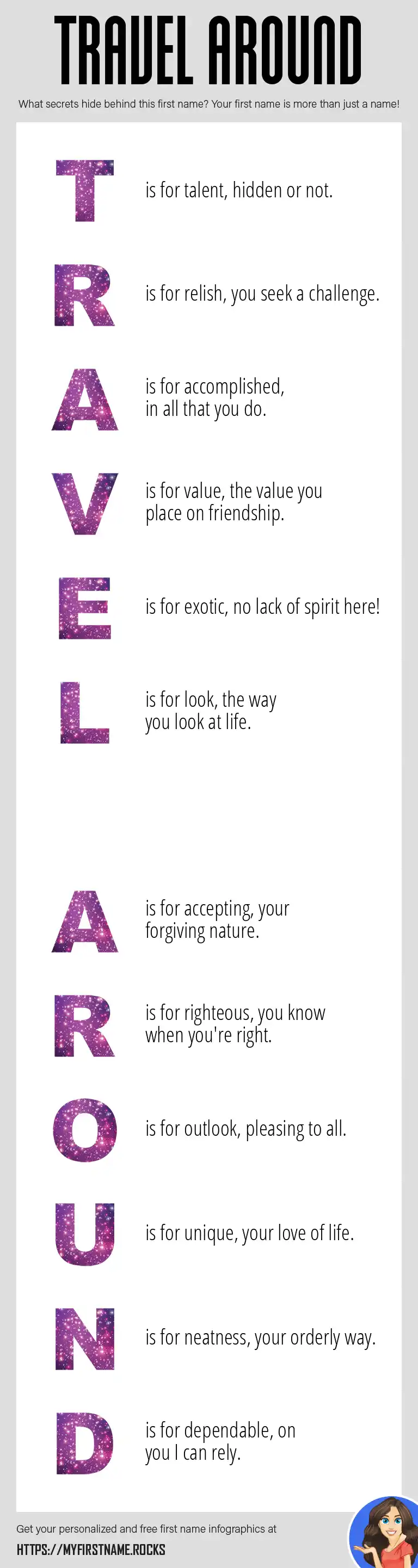 TRAVEL AROUND

What secrets hide behind this first name? Your first name is more than just a name!

T is for talent, hidden or not.

R is for relish, you seek a challenge.

A is for accomplished, in all that you do.

V is for value, the value you place on friendship.

E is for exotic, no lack of spirit here!

L is for look, the way you look at life.

A is for accepting, your forgiving nature.

R is for righteous, you know when you're right.

O is for outlook, pleasing to all.

U is for unique, your love of life.

N is for neatness, your orderly way.

D is for dependable, on you I can rely.

Get your personalized and free first name infographics at

HTTPS://MYFIRSTNAME.ROCKS