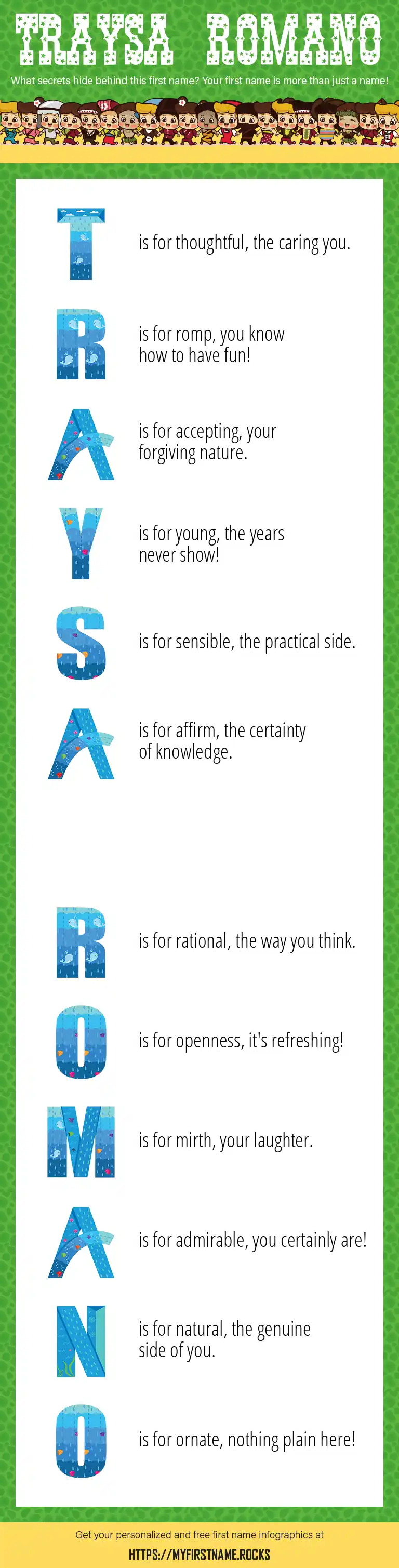 TRAYSA ROMANO

What secrets hide behind this first name? Your first name is more than just a name!

T is for thoughtful, the caring you.

R is for romp, you know how to have fun!

A is for accepting, your forgiving nature.

Y is for young, the years never show!

S is for sensible, the practical side.

A is for affirm, the certainty of knowledge.

R is for rational, the way you think.

O is for openness, it's refreshing!

M is for mirth, your laughter.

A is for admirable, you certainly are!

N is for natural, the genuine side of you.

O is for ornate, nothing plain here!

Get your personalized and free first name infographics at

HTTPS://MYFIRSTNAME.ROCKS