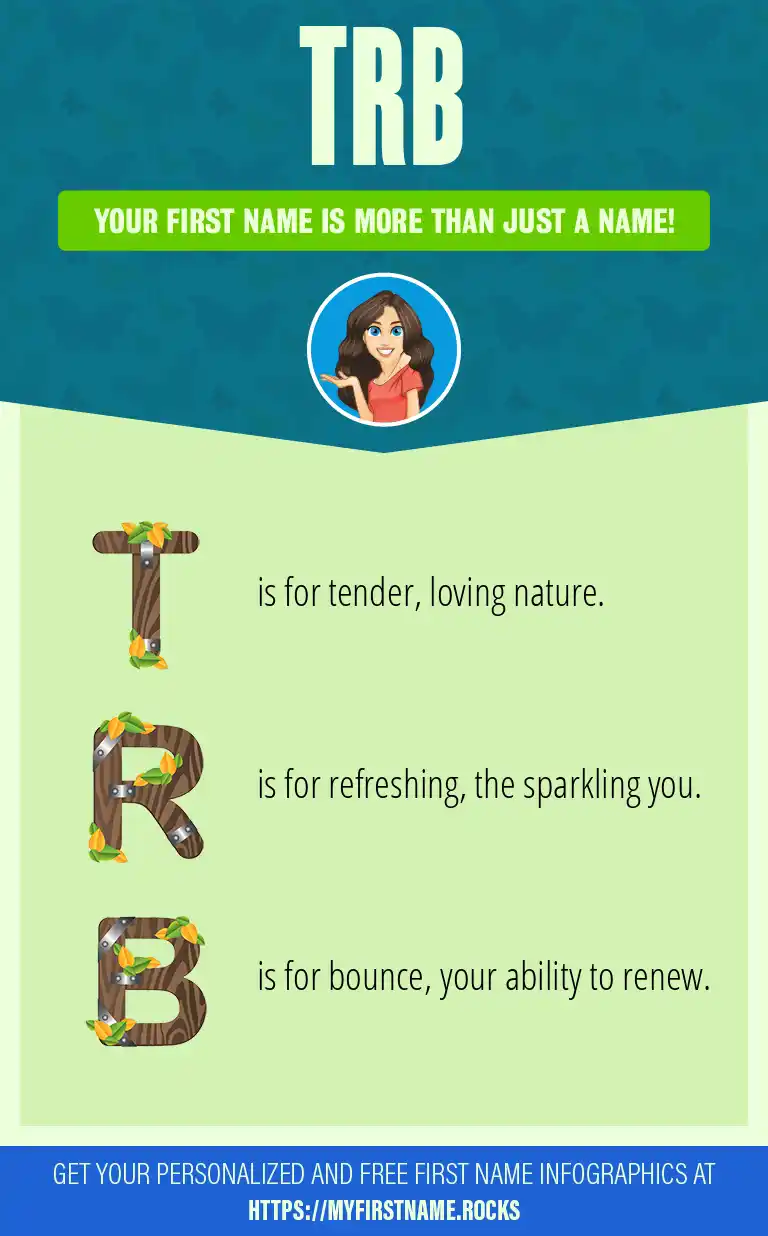 TRB

YOUR FIRST NAME IS MORE THAN JUST A NAME!

T is for tender, loving nature.

R is for refreshing, the sparkling you.

B is for bounce, your ability to renew.

GET YOUR PERSONALIZED AND FREE FIRST NAME INFOGRAPHICS AT
HTTPS://MYFIRSTNAME.ROCKS