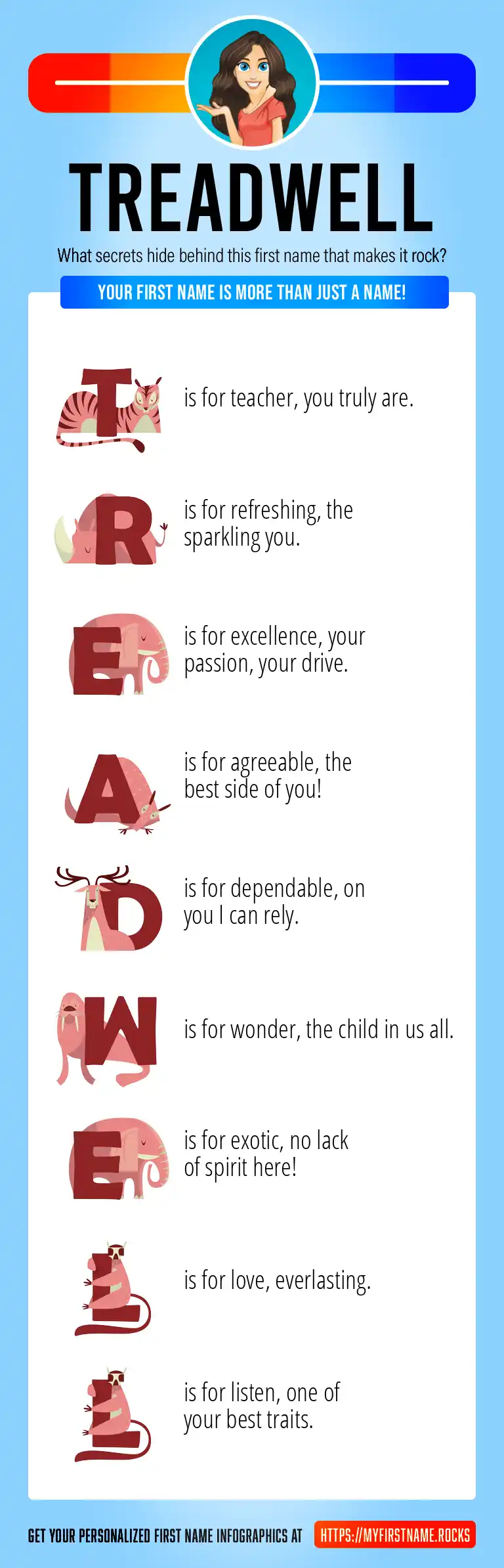 TREADWELL

What secrets hide behind this first name that makes it rock?

YOUR FIRST NAME IS MORE THAN JUST A NAME!

T is for teacher, you truly are.

R is for refreshing, the sparkling you.

E is for excellence, your passion, your drive.

A is for agreeable, the best side of you!

D is for dependable, on you I can rely.

W is for wonder, the child in us all.

E is for exotic, no lack of spirit here!

L is for love, everlasting.

L is for listen, one of your best traits.

GET YOUR PERSONALIZED FIRST NAME INFOGRAPHICS AT HTTPS://MYFIRSTNAME.ROCKS