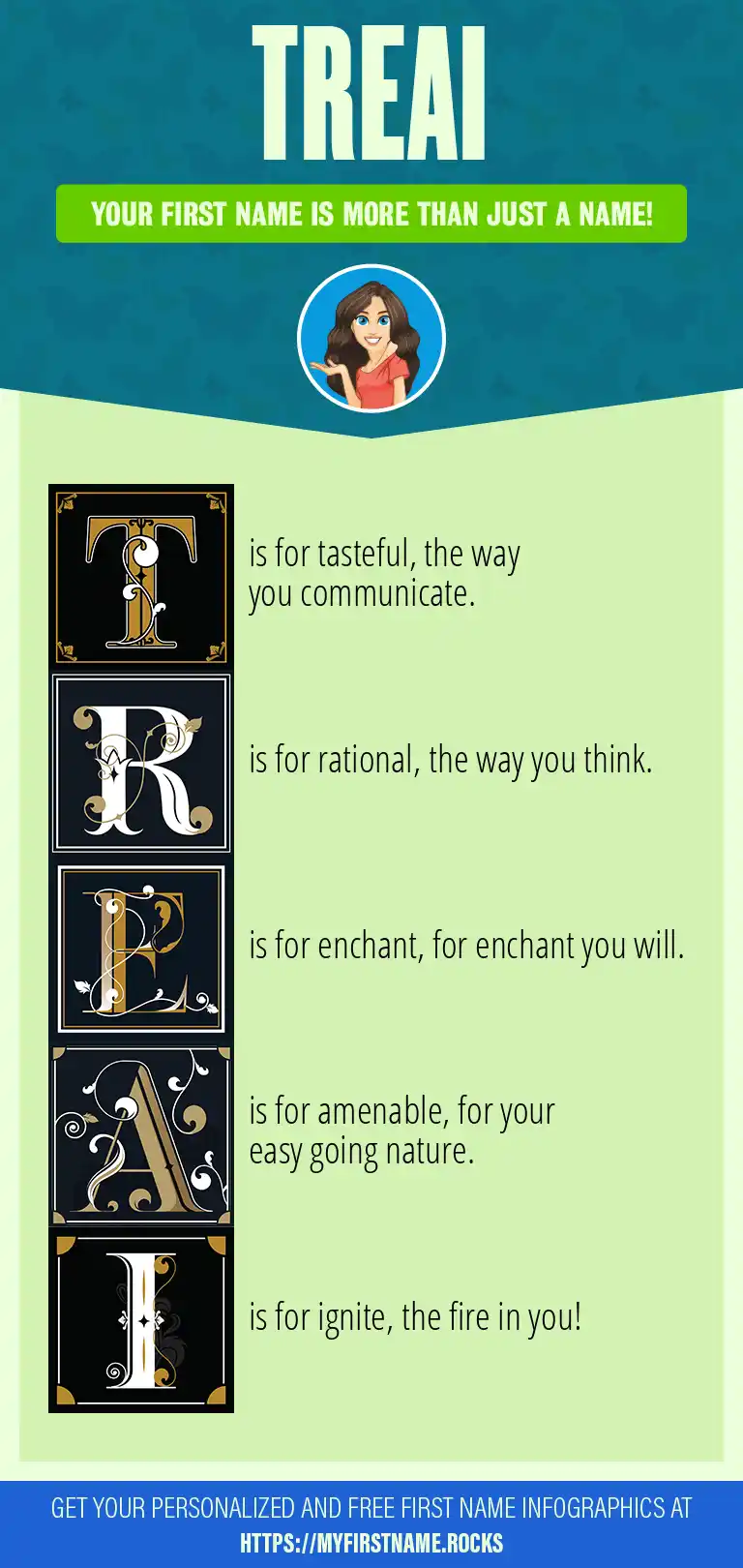 TREAI

YOUR FIRST NAME IS MORE THAN JUST A NAME!

T is for tasteful, the way you communicate.

R is for rational, the way you think.

E is for enchant, for enchant you will.

A is for amenable, for your easy going nature.

I is for ignite, the fire in you!

GET YOUR PERSONALIZED AND FREE FIRST NAME INFOGRAPHICS AT HTTPS://MYFIRSTNAME.ROCKS