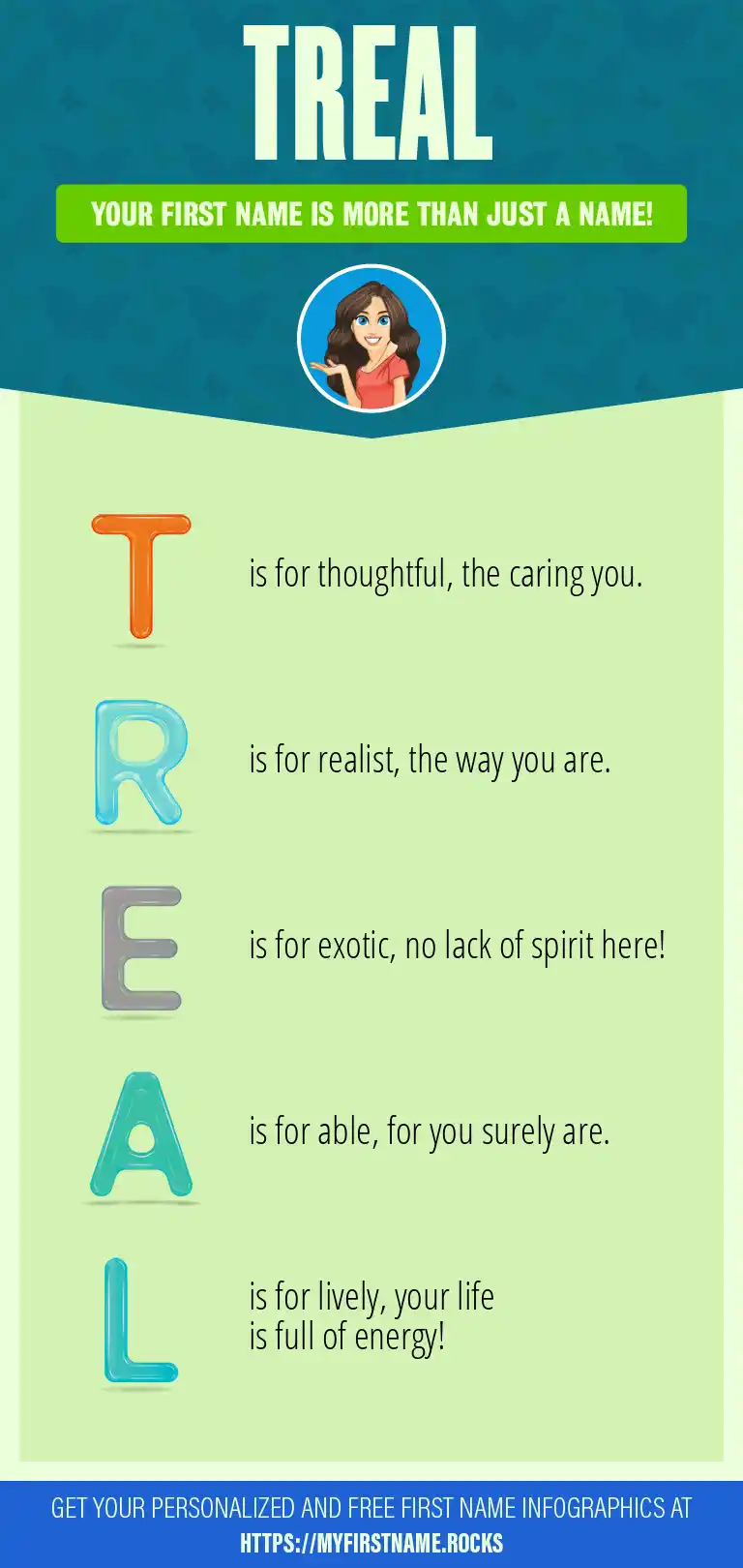 TREAL

YOUR FIRST NAME IS MORE THAN JUST A NAME!

T is for thoughtful, the caring you.

R is for realist, the way you are.

E is for exotic, no lack of spirit here!

A is for able, for you surely are.

L is for lively, your life is full of energy!

GET YOUR PERSONALIZED AND FREE FIRST NAME INFOGRAPHICS AT HTTPS://MYFIRSTNAME.ROCKS