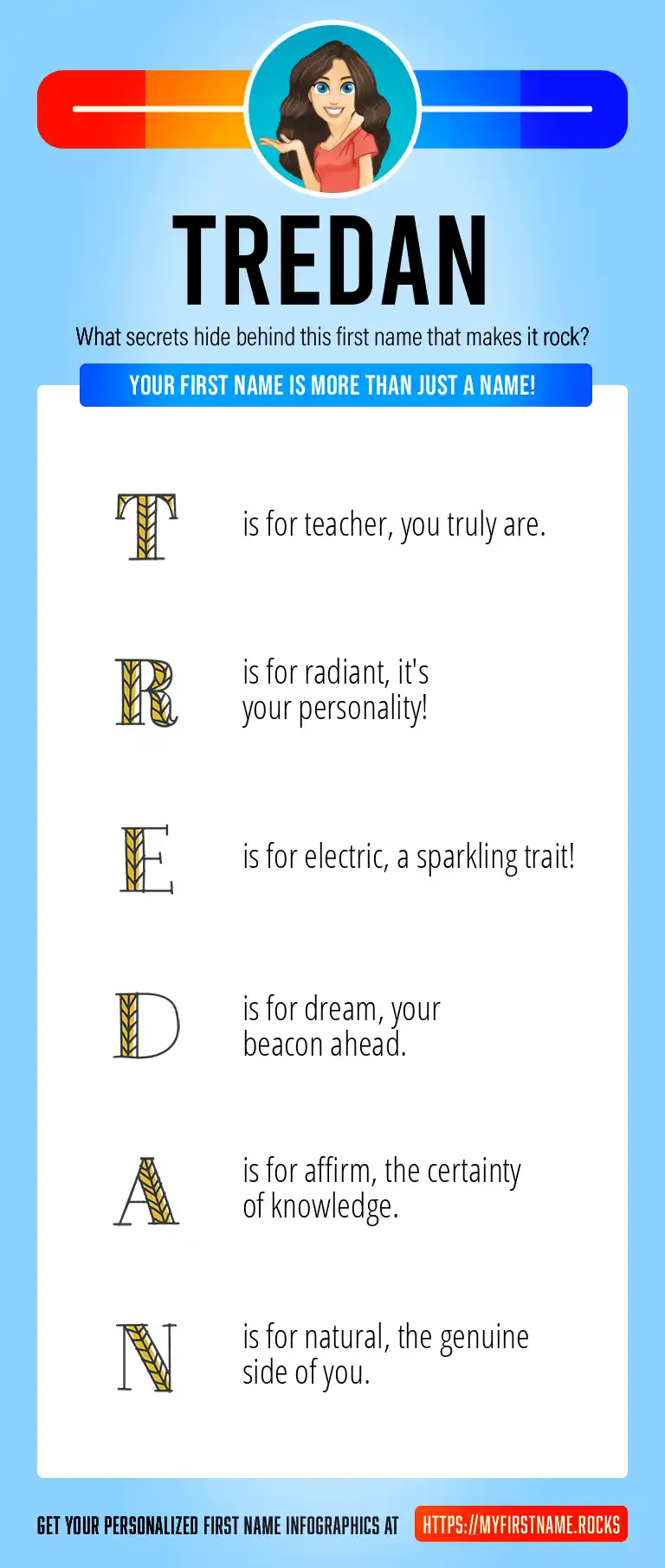 TREDAN

What secrets hide behind this first name that makes it rock?

YOUR FIRST NAME IS MORE THAN JUST A NAME!

T is for teacher, you truly are.

R is for radiant, it's your personality!

E is for electric, a sparkling trait!

D is for dream, your beacon ahead.

A is for affirm, the certainty of knowledge.

N is for natural, the genuine side of you.

GET YOUR PERSONALIZED FIRST NAME INFOGRAPHICS AT HTTPS://MYFIRSTNAME.ROCKS