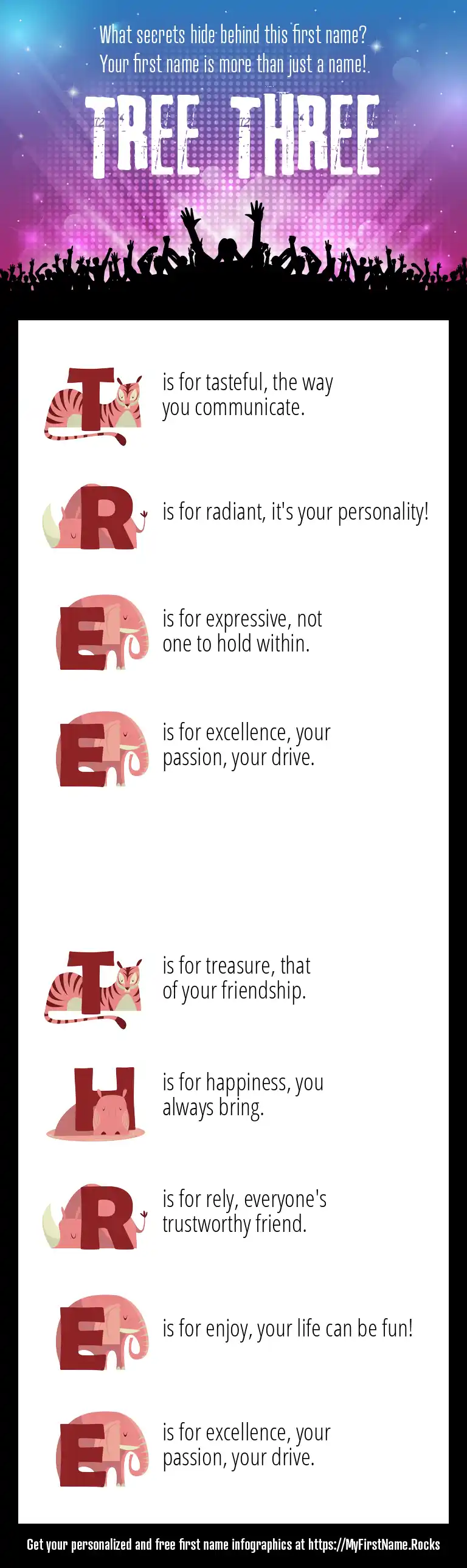 What secrets hide behind this first name?
Your first name is more than just a name!

TREE THREE

T is for tasteful, the way you communicate.

R is for radiant, it's your personality!

E is for expressive, not one to hold within.

E is for excellence, your passion, your drive.

T is for treasure, that of your friendship.

H is for happiness, you always bring.

R is for rely, everyone's trustworthy friend.

E is for enjoy, your life can be fun!

E is for excellence, your passion, your drive.

Get your personalized and free first name infographics at https://MyFirstName.Rocks