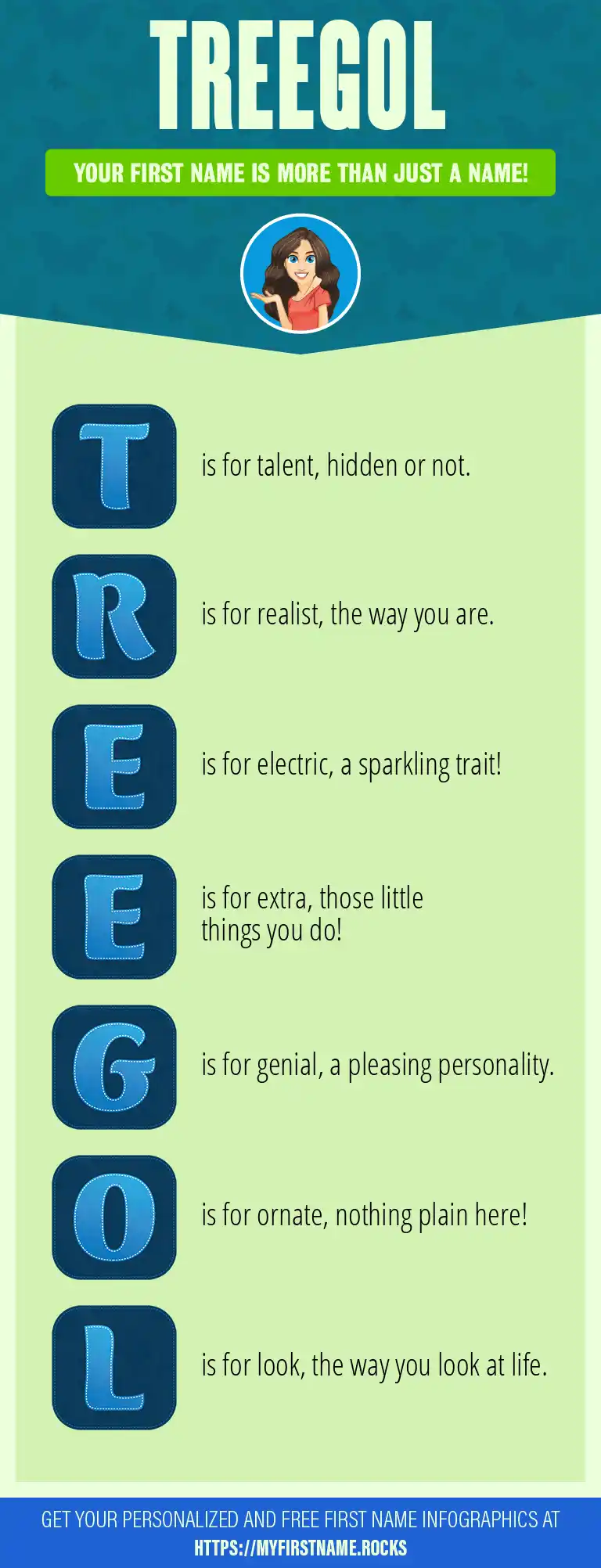 TREEGOL

YOUR FIRST NAME IS MORE THAN JUST A NAME!

T is for talent, hidden or not.

R is for realist, the way you are.

E is for electric, a sparkling trait!

E is for extra, those little things you do!

G is for genial, a pleasing personality.

O is for ornate, nothing plain here!

L is for look, the way you look at life.

GET YOUR PERSONALIZED AND FREE FIRST NAME INFOGRAPHICS AT HTTPS://MYFIRSTNAME.ROCKS