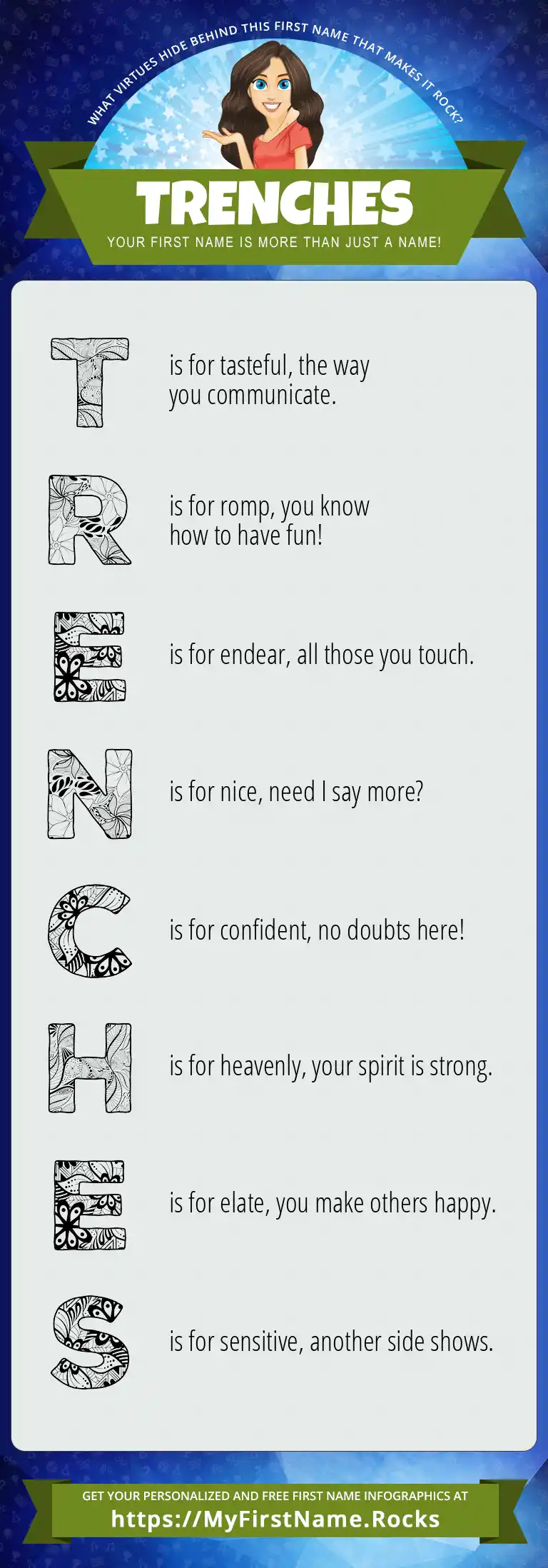 WHAT VIRTUES HIDE BEHIND THIS FIRST NAME THAT MAKES IT ROCK?

TRENCHES

YOUR FIRST NAME IS MORE THAN JUST A NAME!

T is for tasteful, the way you communicate.

R is for romp, you know how to have fun!

E is for endear, all those you touch.

N is for nice, need I say more?

C is for confident, no doubts here!

H is for heavenly, your spirit is strong.

E is for elate, you make others happy.

S is for sensitive, another side shows.

GET YOUR PERSONALIZED AND FREE FIRST NAME INFOGRAPHICS AT
https://MyFirstName.Rocks