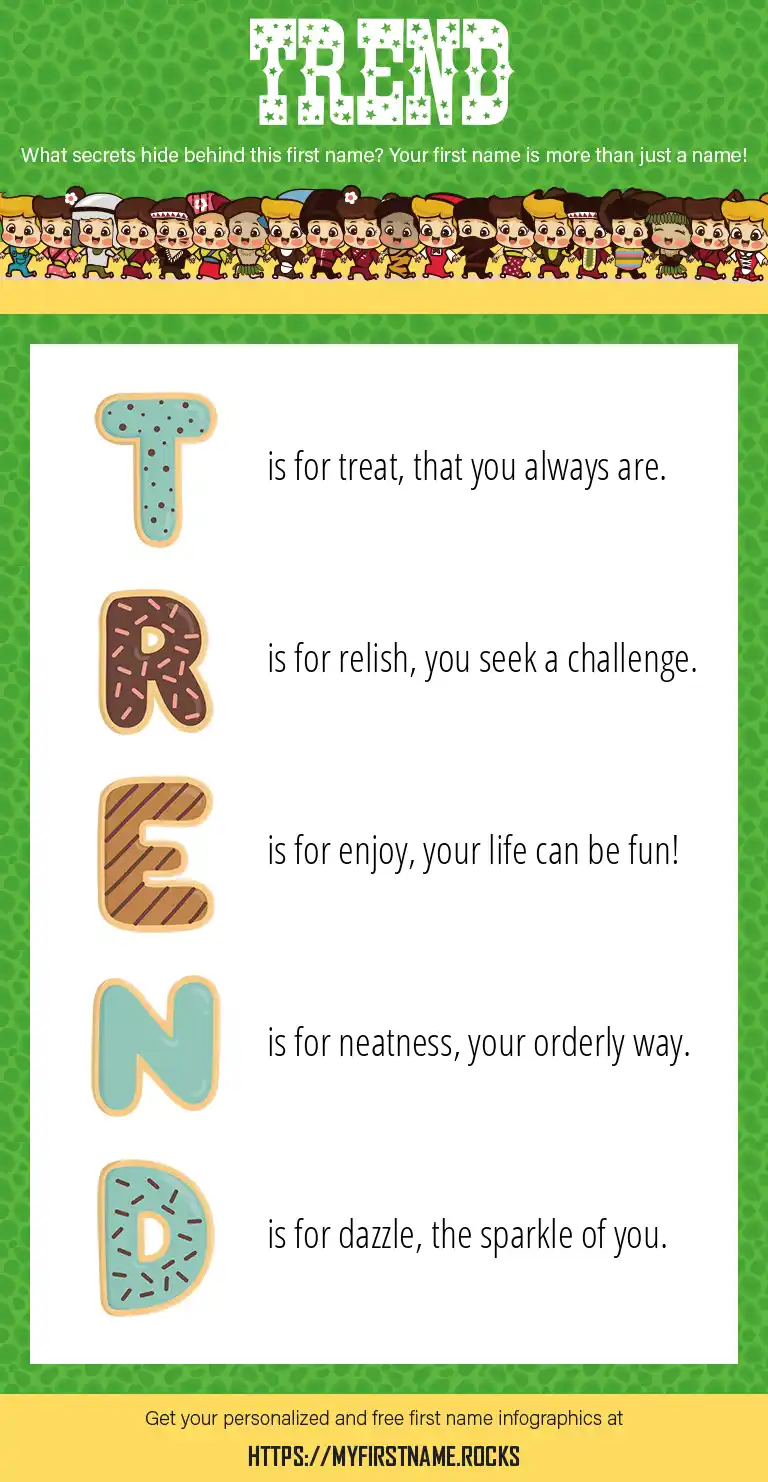 TREND

What secrets hide behind this first name? Your first name is more than just a name!

T is for treat, that you always are.

R is for relish, you seek a challenge.

E is for enjoy, your life can be fun!

N is for neatness, your orderly way.

D is for dazzle, the sparkle of you.

Get your personalized and free first name infographics at

HTTPS://MYFIRSTNAME.ROCKS