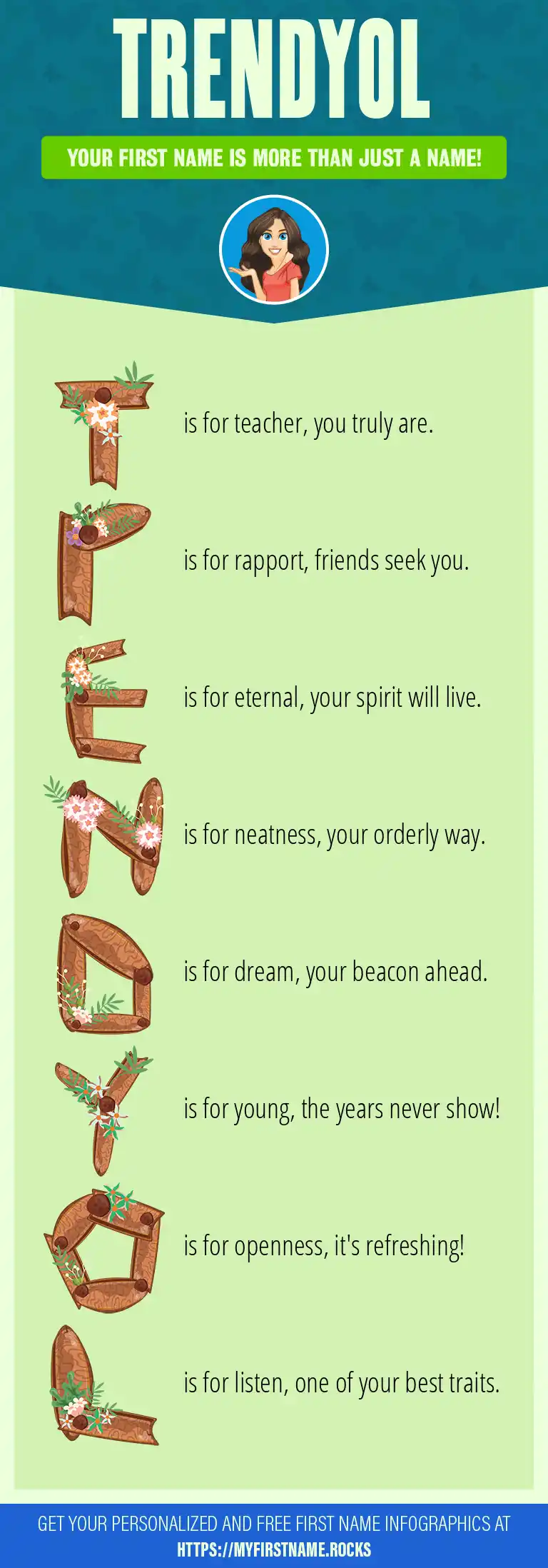 TRENDYOL

YOUR FIRST NAME IS MORE THAN JUST A NAME!

T is for teacher, you truly are.

R is for rapport, friends seek you.

E is for eternal, your spirit will live.

N is for neatness, your orderly way.

D is for dream, your beacon ahead.

Y is for young, the years never show!

O is for openness, it's refreshing!

L is for listen, one of your best traits.

GET YOUR PERSONALIZED AND FREE FIRST NAME INFOGRAPHICS AT HTTPS://MYFIRSTNAME.ROCKS