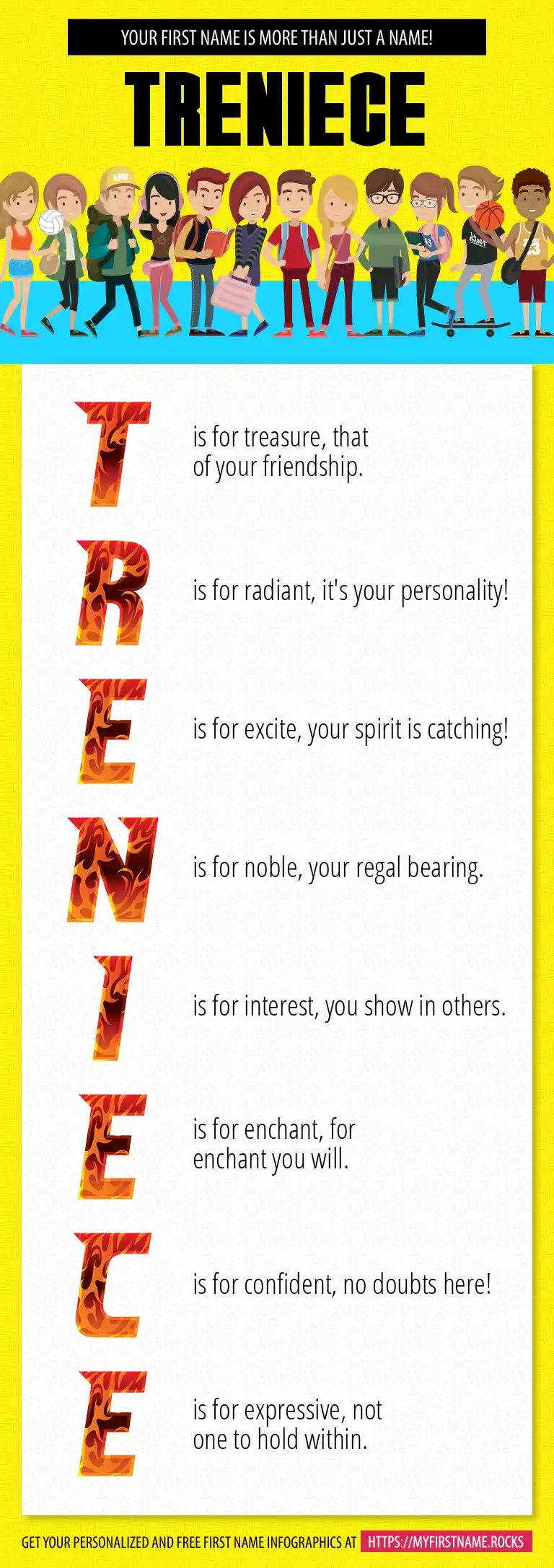 YOUR FIRST NAME IS MORE THAN JUST A NAME!

TRENIECE

T is for treasure, that of your friendship.

R is for radiant, it's your personality!

E is for excite, your spirit is catching!

N is for noble, your regal bearing.

I is for interest, you show in others.

E is for enchant, for enchant you will.

C is for confident, no doubts here!

E is for expressive, not one to hold within.

GET YOUR PERSONALIZED AND FREE FIRST NAME INFOGRAPHICS AT HTTPS://MYFIRSTNAME.ROCKS