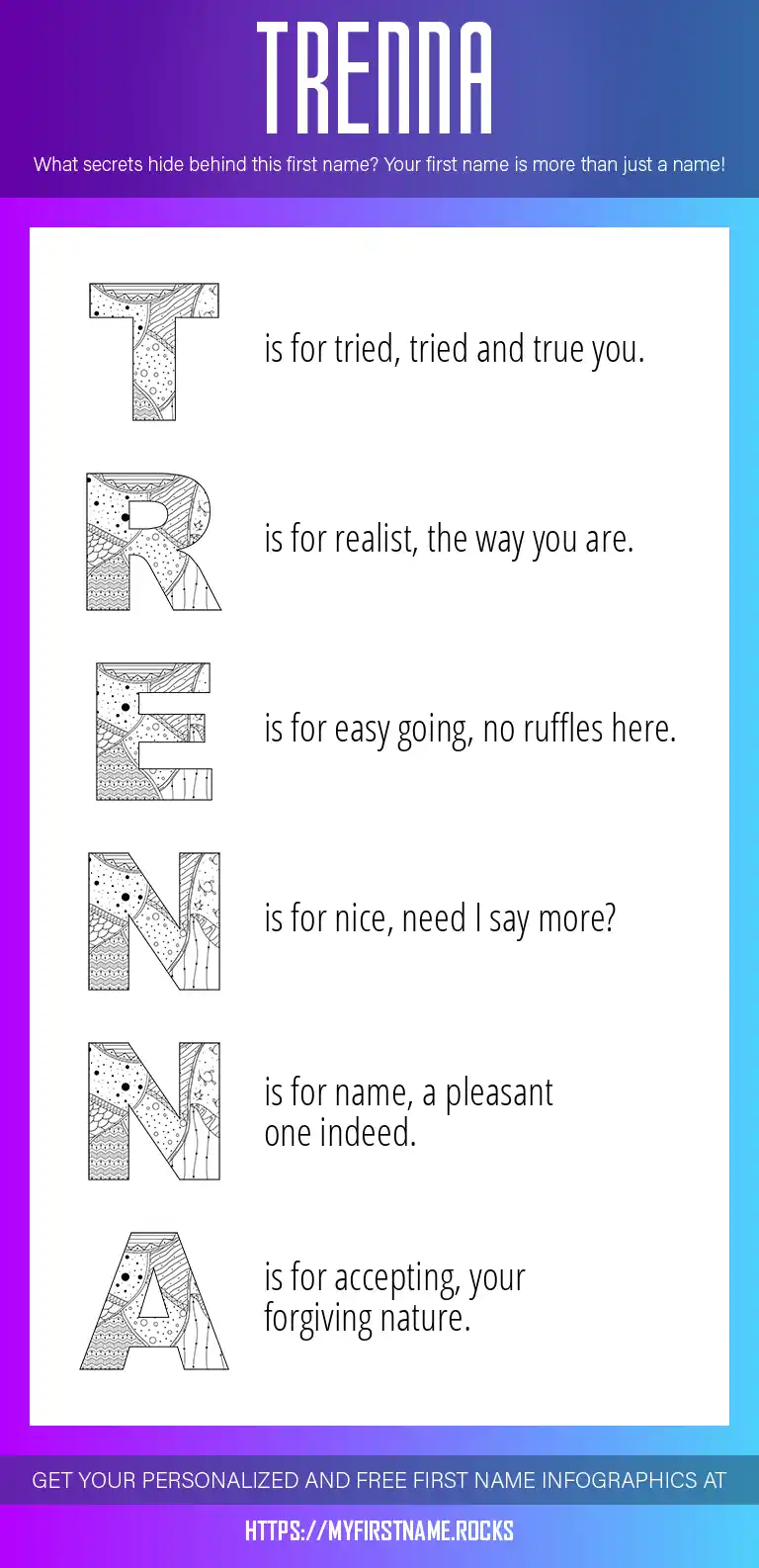 TRENNA

What secrets hide behind this first name? Your first name is more than just a name!

T is for tried, tried and true you.

R is for realist, the way you are.

E is for easy going, no ruffles here.

N is for nice, need I say more?

N is for name, a pleasant one indeed.

A is for accepting, your forgiving nature.

GET YOUR PERSONALIZED AND FREE FIRST NAME INFOGRAPHICS AT

HTTPS://MYFIRSTNAME.ROCKS