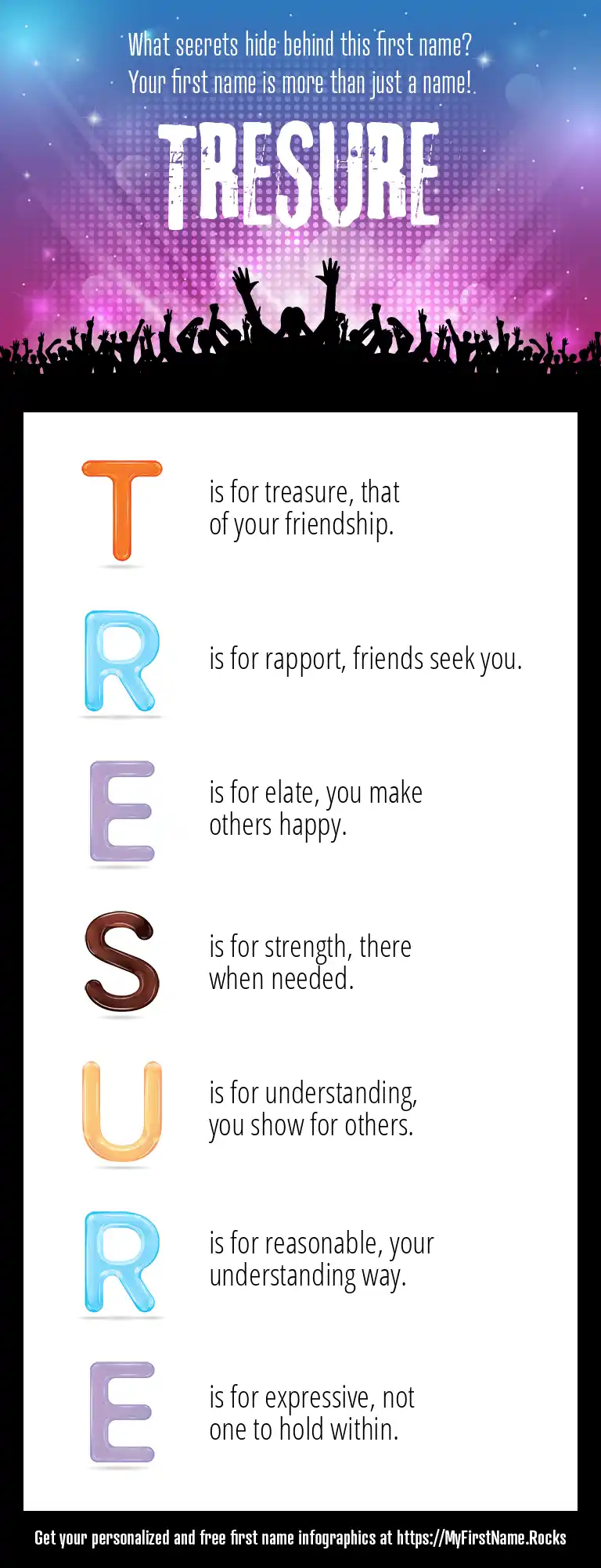 What secrets hide behind this first name?
Your first name is more than just a name!

TRESURE

T is for treasure, that of your friendship.

R is for rapport, friends seek you.

E is for elate, you make others happy.

S is for strength, there when needed.

U is for understanding, you show for others.

R is for reasonable, your understanding way.

E is for expressive, not one to hold within.

Get your personalized and free first name infographics at https://MyFirstName.Rocks