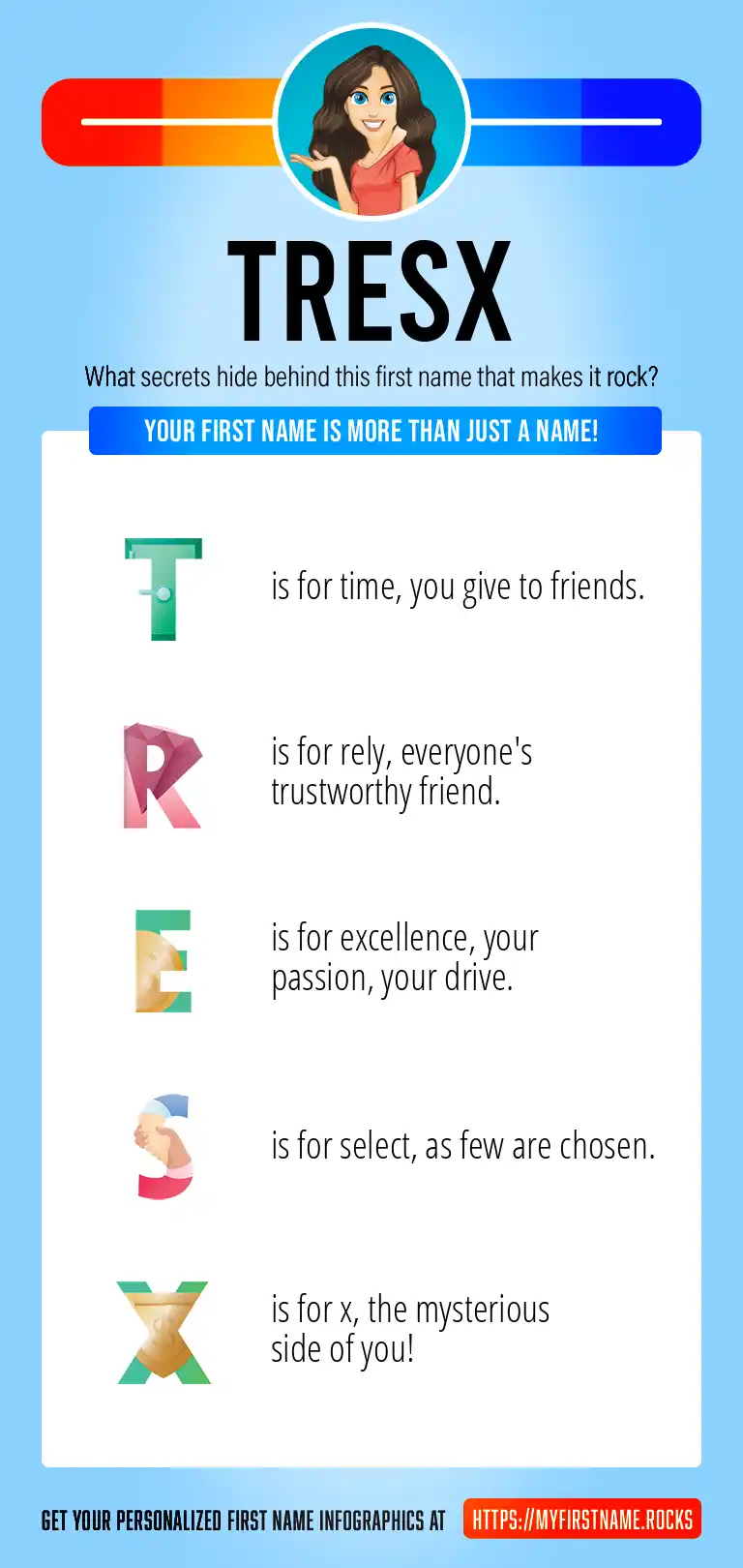 TRESX

What secrets hide behind this first name that makes it rock?

YOUR FIRST NAME IS MORE THAN JUST A NAME!

T is for time, you give to friends.

R is for rely, everyone's trustworthy friend.

E is for excellence, your passion, your drive.

S is for select, as few are chosen.

X is for x, the mysterious side of you!

GET YOUR PERSONALIZED FIRST NAME INFOGRAPHICS AT HTTPS://MYFIRSTNAME.ROCKS