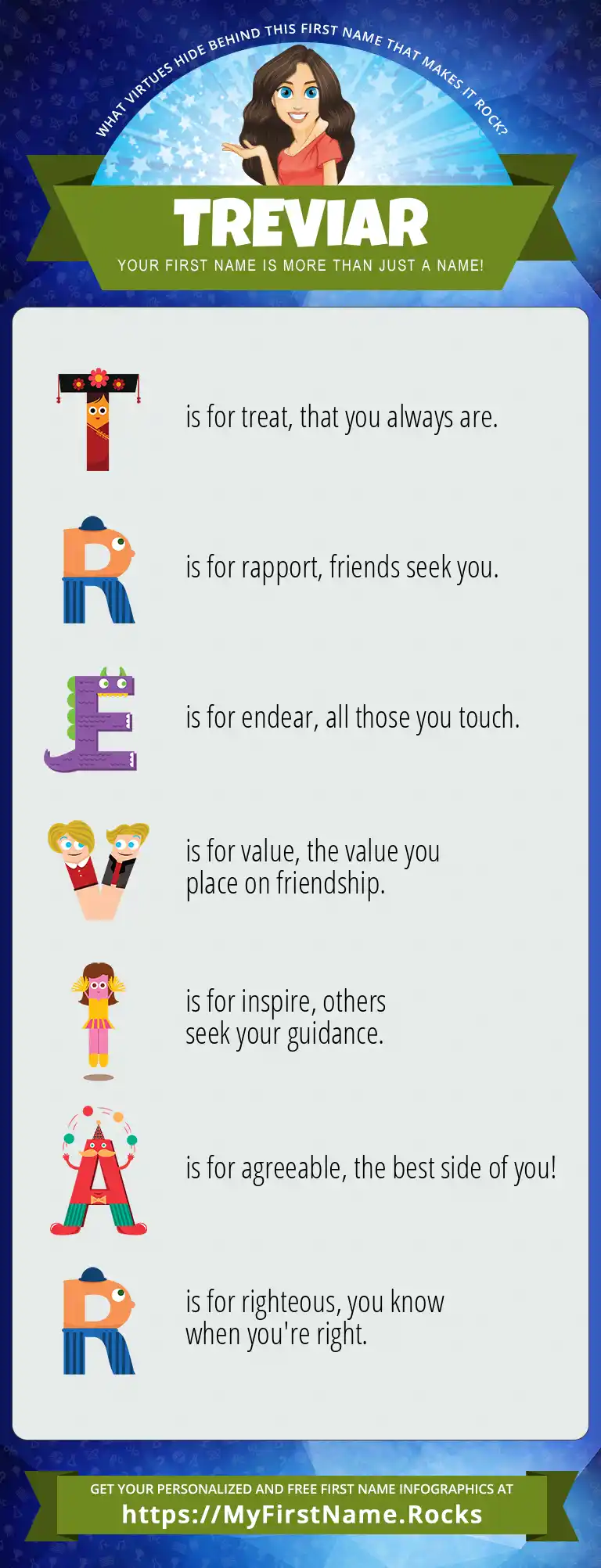 WHAT VIRTUES HIDE BEHIND THIS FIRST NAME THAT MAKES IT ROCK?

TREVIAR

YOUR FIRST NAME IS MORE THAN JUST A NAME!

T is for treat, that you always are.

R is for rapport, friends seek you.

E is for endear, all those you touch.

V is for value, the value you place on friendship.

I is for inspire, others seek your guidance.

A is for agreeable, the best side of you!

R is for righteous, you know when you're right.

GET YOUR PERSONALIZED AND FREE FIRST NAME INFOGRAPHICS AT
https://MyFirstName.Rocks