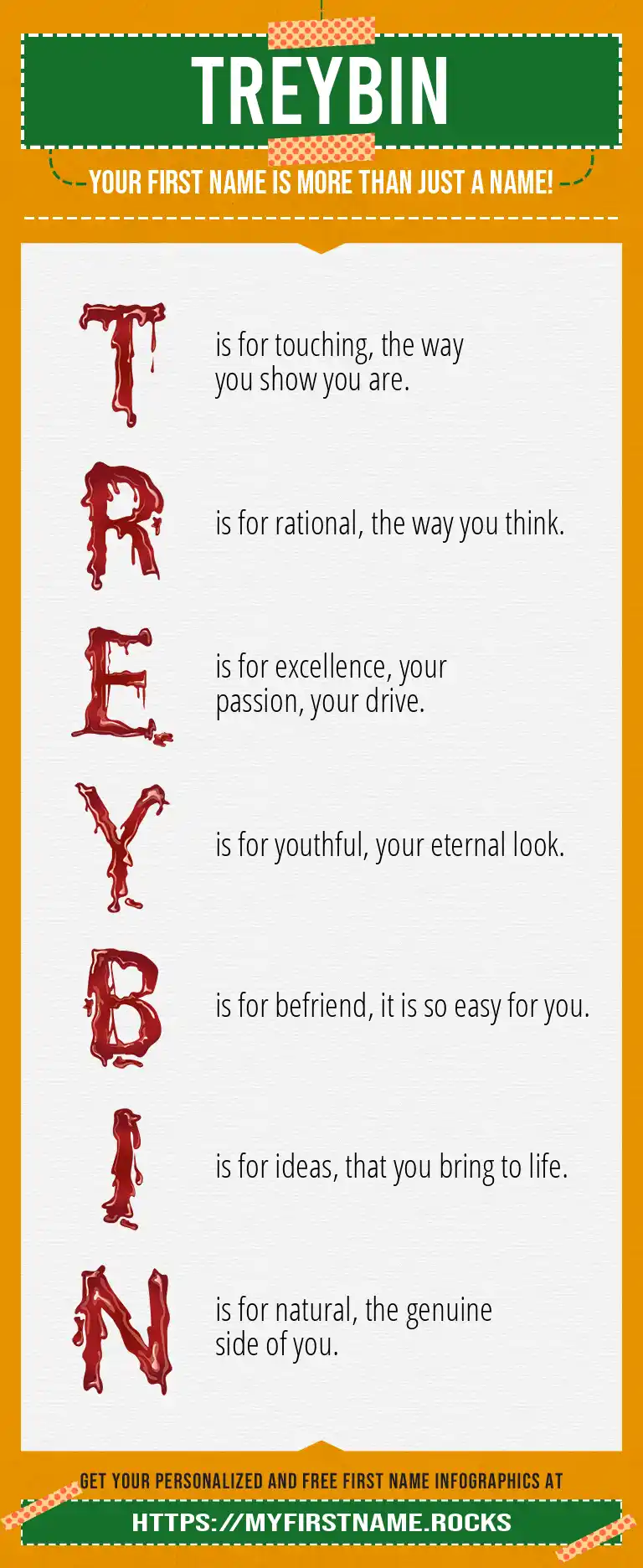 TREYBIN

YOUR FIRST NAME IS MORE THAN JUST A NAME!

T is for touching, the way you show you are.

R is for rational, the way you think.

E is for excellence, your passion, your drive.

Y is for youthful, your eternal look.

B is for befriend, it is so easy for you.

I is for ideas, that you bring to life.

N is for natural, the genuine side of you.

GET YOUR PERSONALIZED AND FREE FIRST NAME INFOGRAPHICS AT

HTTPS://MYFIRSTNAME.ROCKS