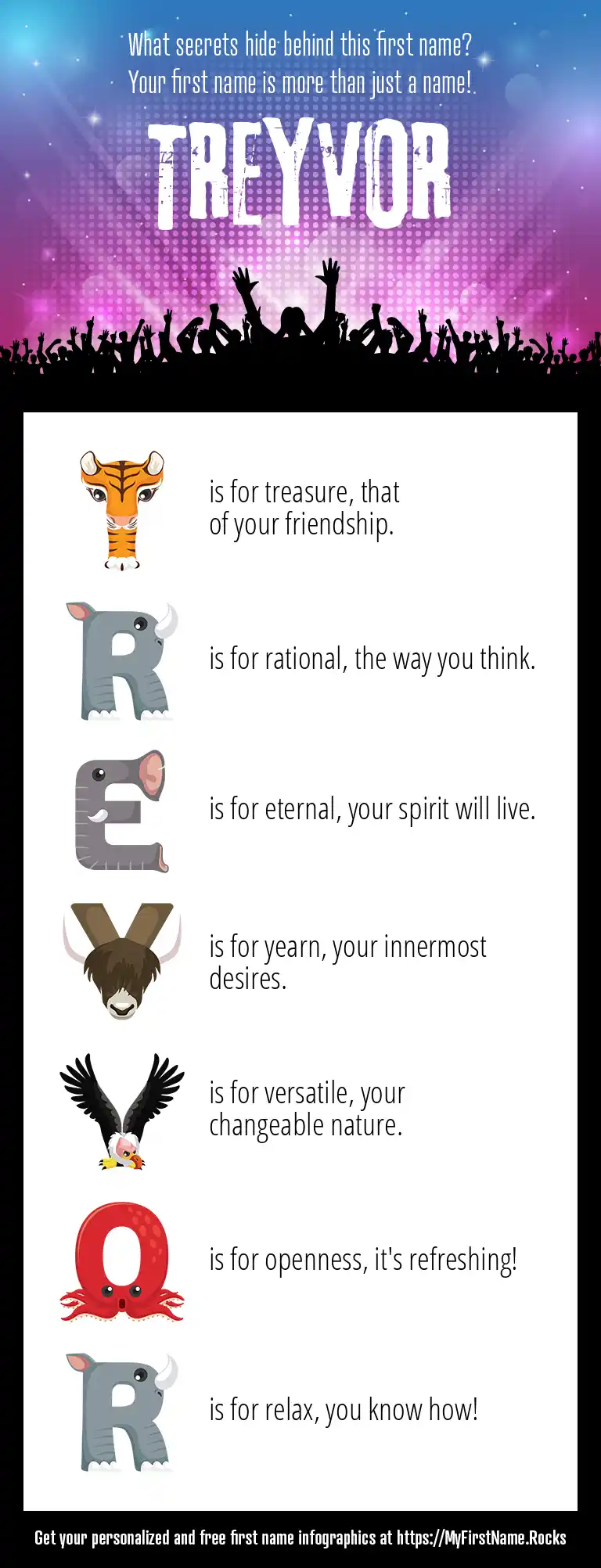 What secrets hide behind this first name?
Your first name is more than just a name!

TREYVOR

T is for treasure, that of your friendship.

R is for rational, the way you think.

E is for eternal, your spirit will live.

Y is for yearn, your innermost desires.

V is for versatile, your changeable nature.

O is for openness, it's refreshing!

R is for relax, you know how!

Get your personalized and free first name infographics at https://MyFirstName.Rocks