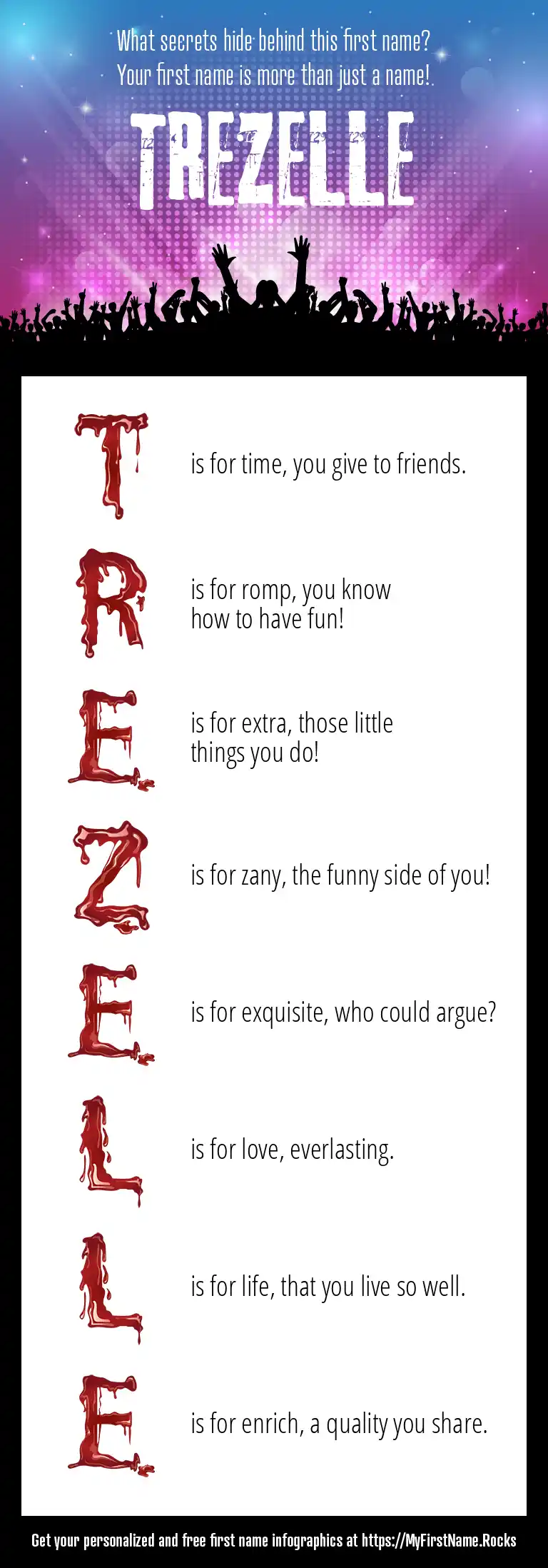 What secrets hide behind this first name?
Your first name is more than just a name!

TREZELLE

T is for time, you give to friends.

R is for romp, you know how to have fun!

E is for extra, those little things you do!

Z is for zany, the funny side of you!

E is for exquisite, who could argue?

L is for love, everlasting.

L is for life, that you live so well.

E is for enrich, a quality you share.

Get your personalized and free first name infographics at https://MyFirstName.Rocks