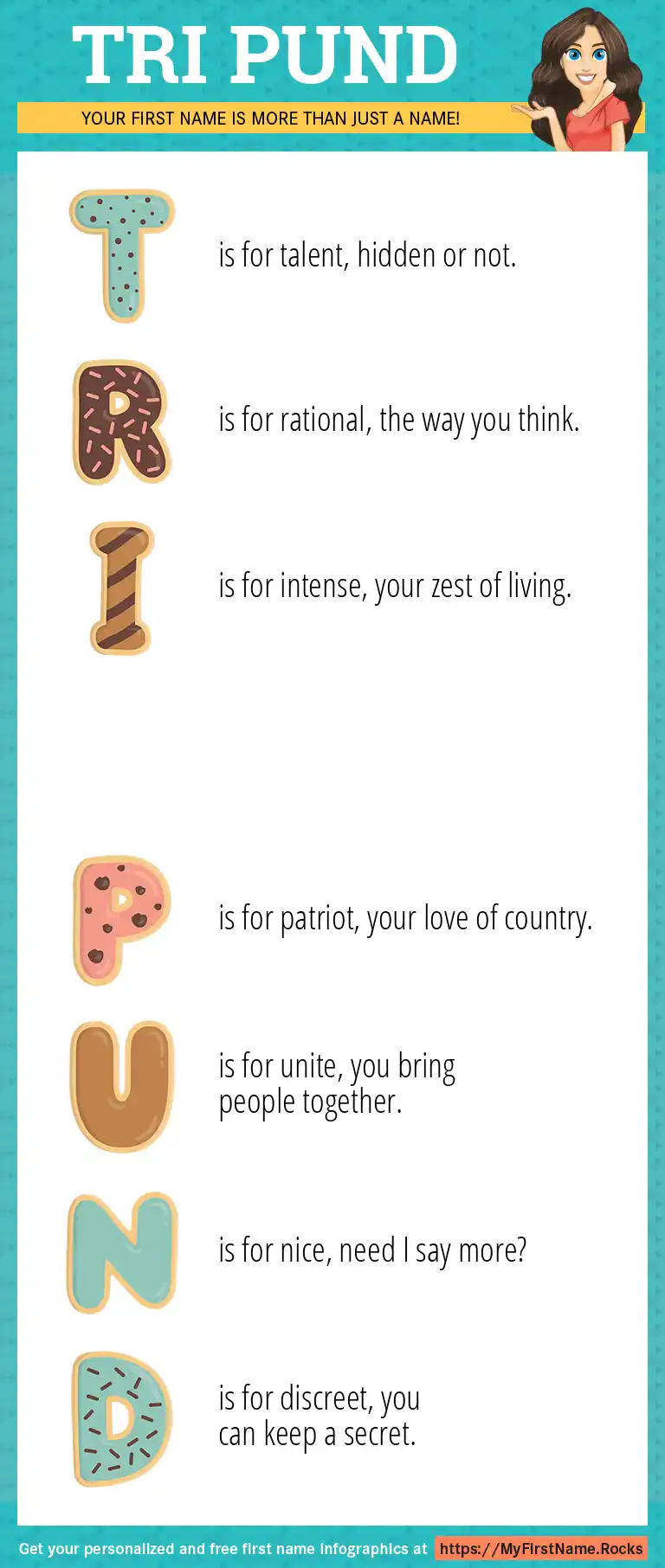 TRI PUND

YOUR FIRST NAME IS MORE THAN JUST A NAME!

T is for talent, hidden or not.

R is for rational, the way you think.

I is for intense, your zest of living.

P is for patriot, your love of country.

U is for unite, you bring people together.

N is for nice, need I say more?

D is for discreet, you can keep a secret.

Get your personalized and free first name infographics at https://MyFirstName.Rocks